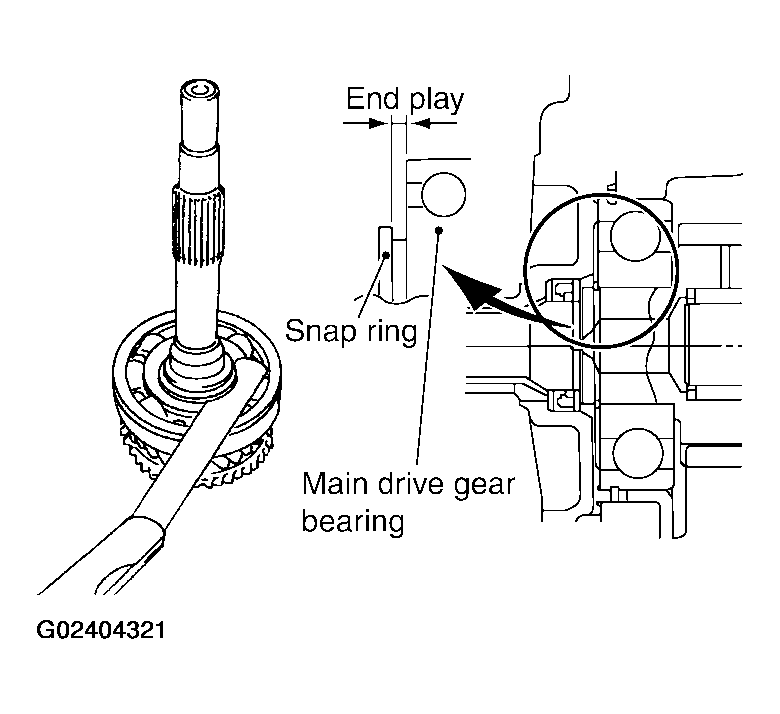 End play

Snap ring

Main drive gear bearing

G02404321