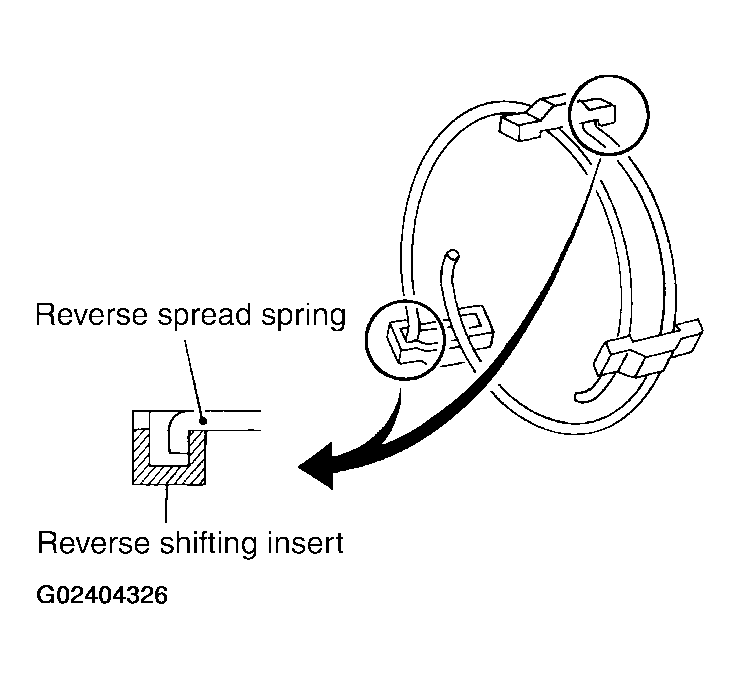 Reverse spread spring

Reverse shifting insert

G02404326