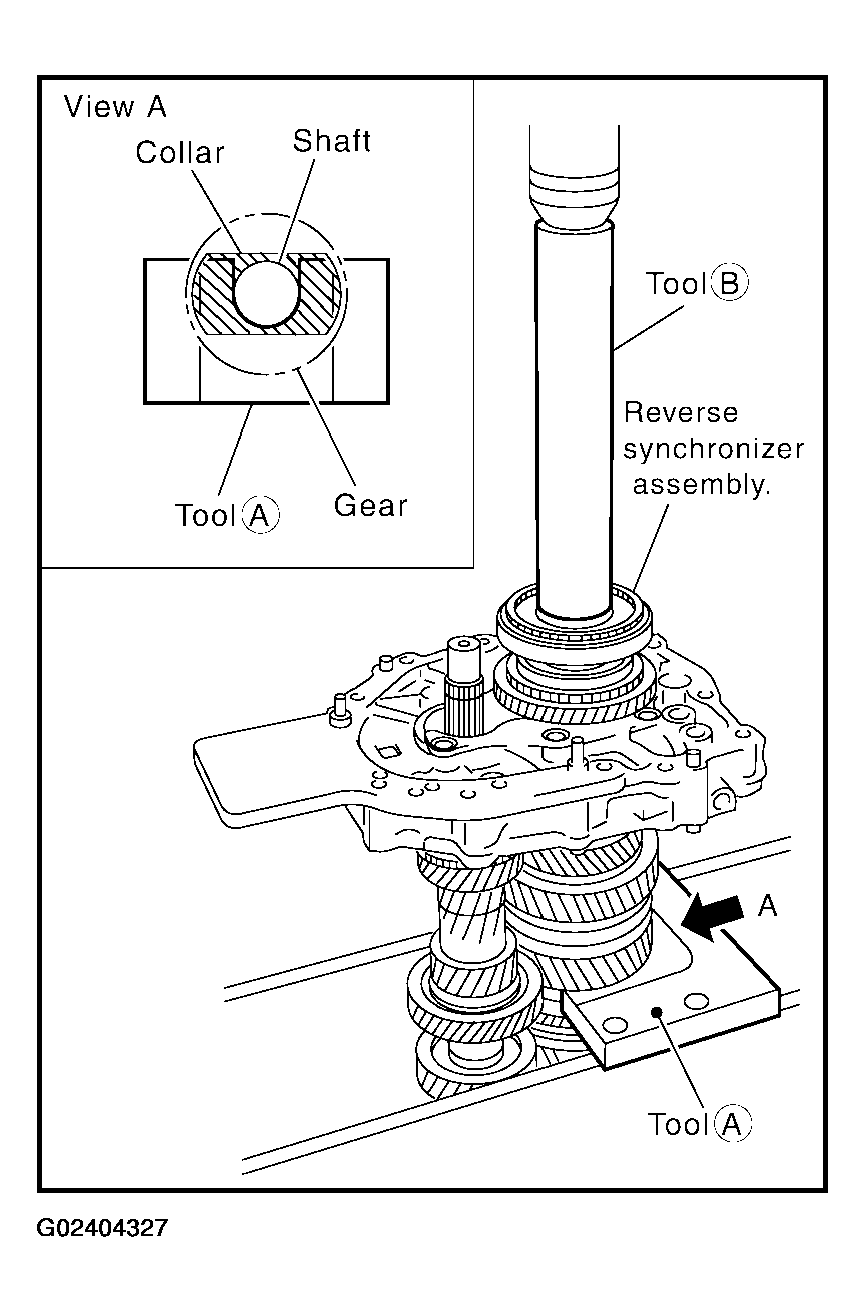 View A
Collar
Shaft
Tool A
Gear
Tool B
Reverse synchronizer assembly.
A
Tool A
G02404327