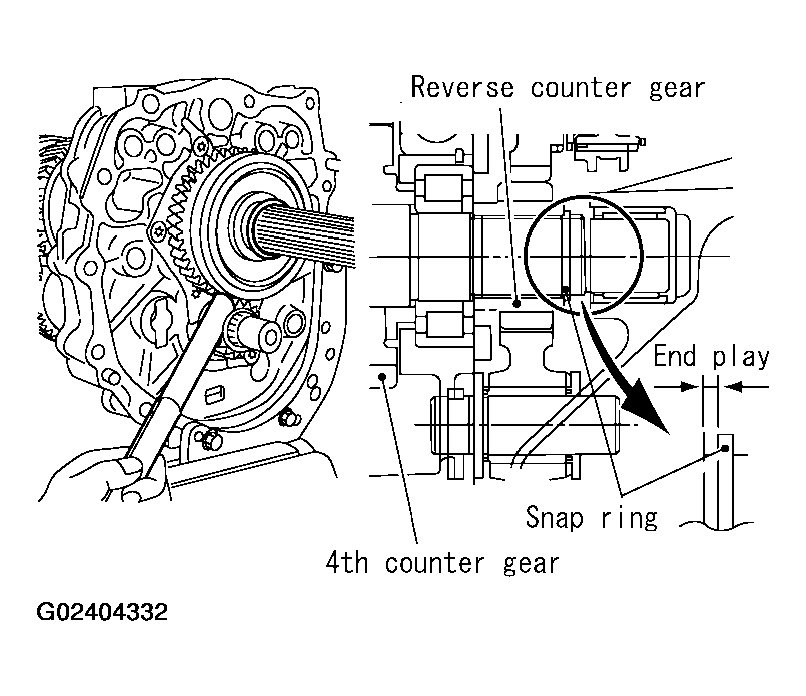 Reverse counter gear
End play
Snap ring
4th counter gear
G02404332