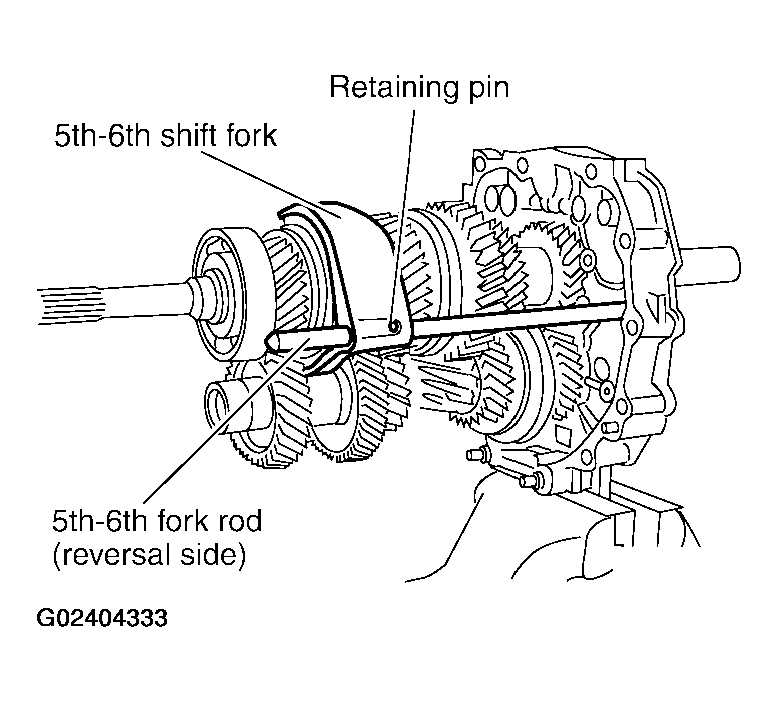 Retaining pin

5th-6th shift fork

5th-6th fork rod
(reversal side)

G02404333