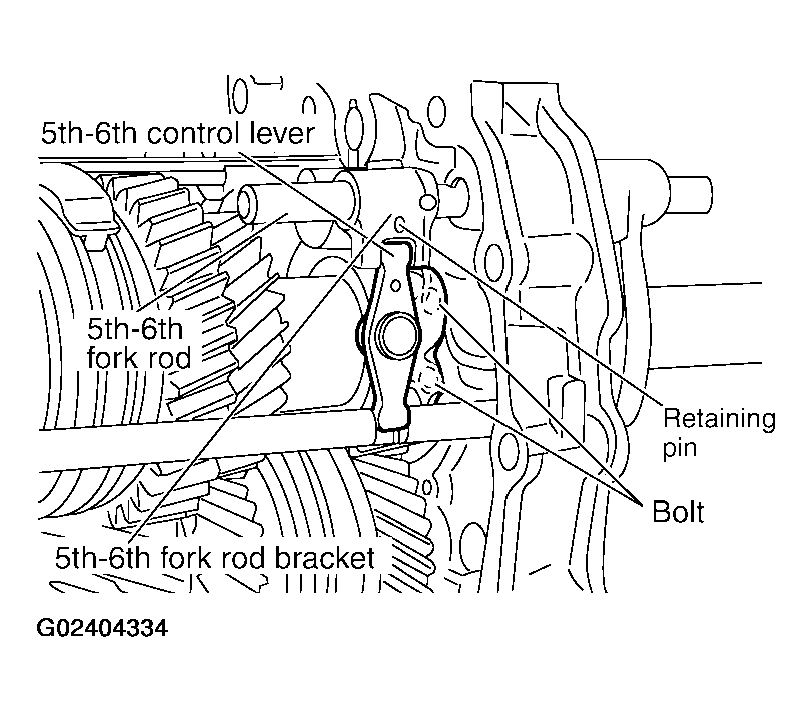 5th-6th control lever

5th-6th fork rod

Retaining pin

Bolt

5th-6th fork rod bracket

G02404334