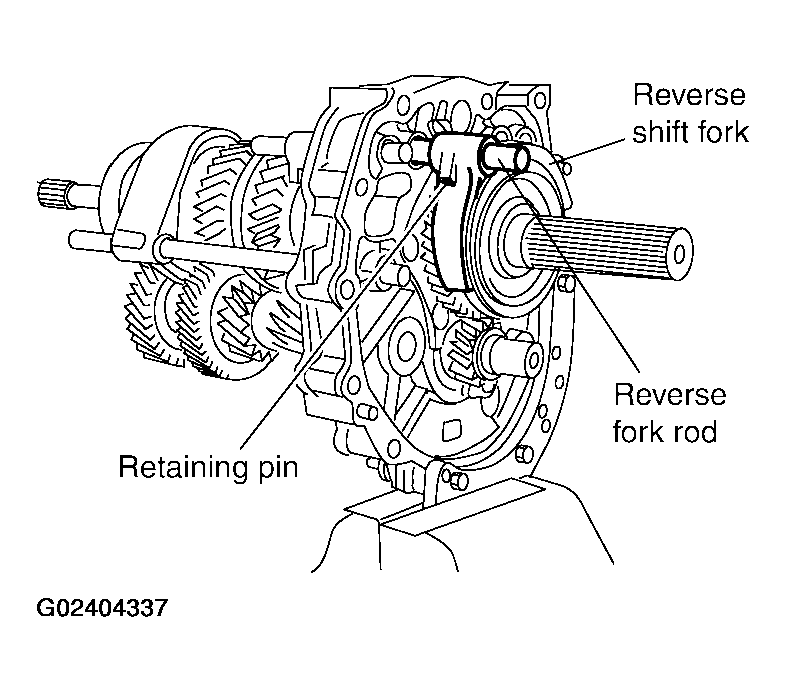 Reverse shift fork

Reverse fork rod

Retaining pin

G02404337