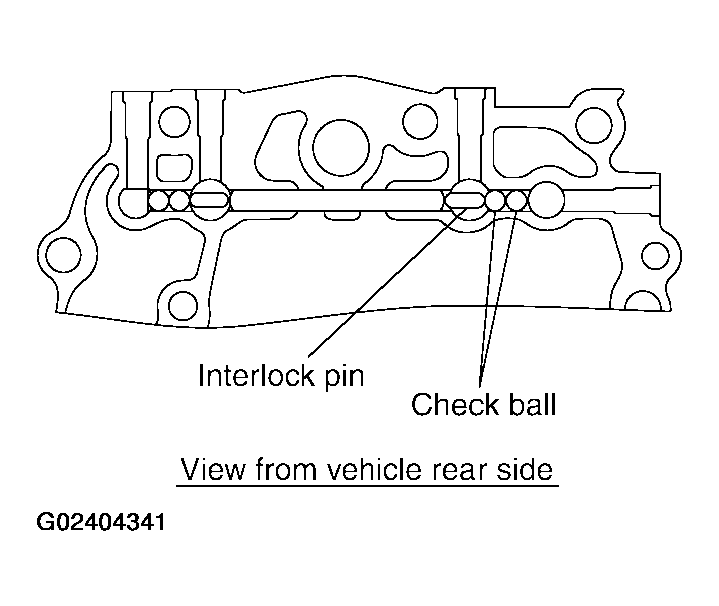 Interlock pin

Check ball

View from vehicle rear side

G02404341