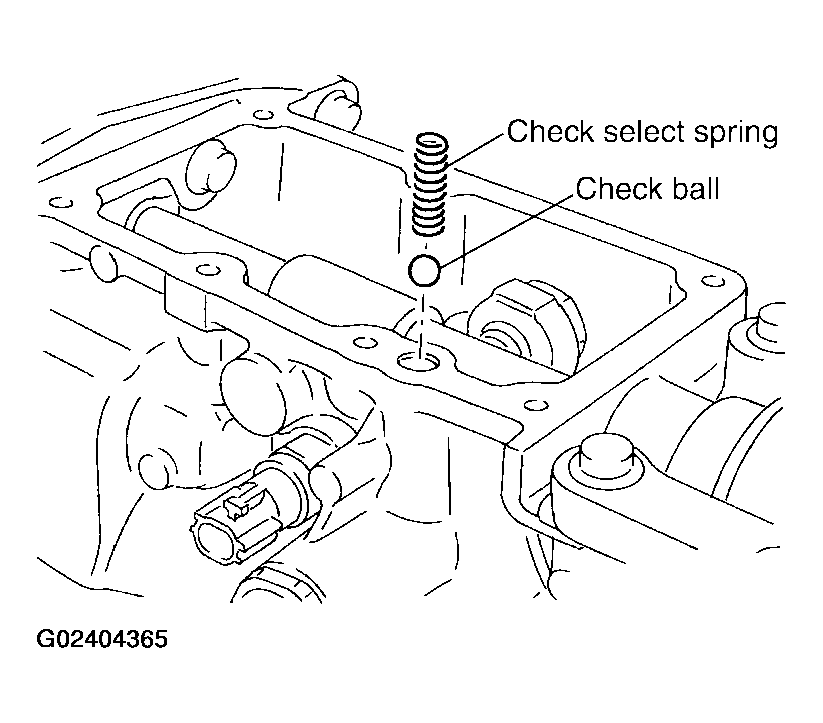 Check select spring
Check ball
G02404365