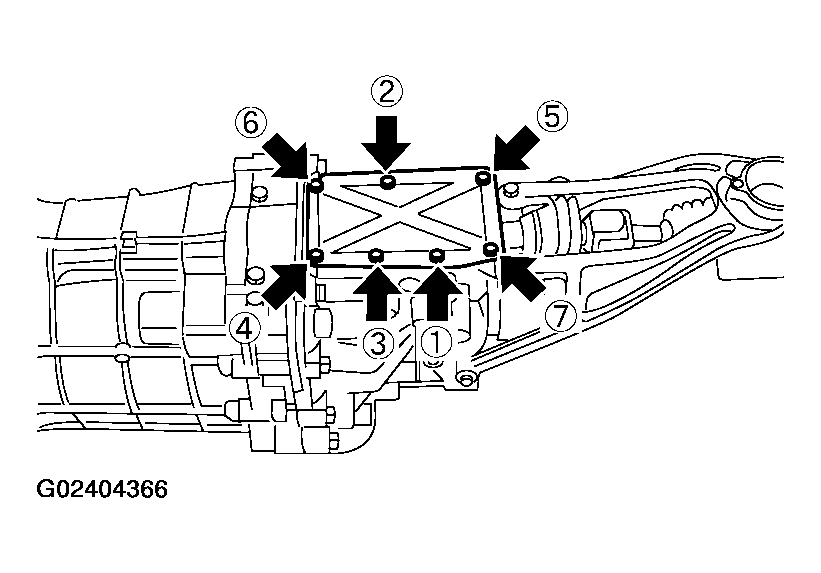 ②
⑥
⑤
④
③
①
⑦
G02404366