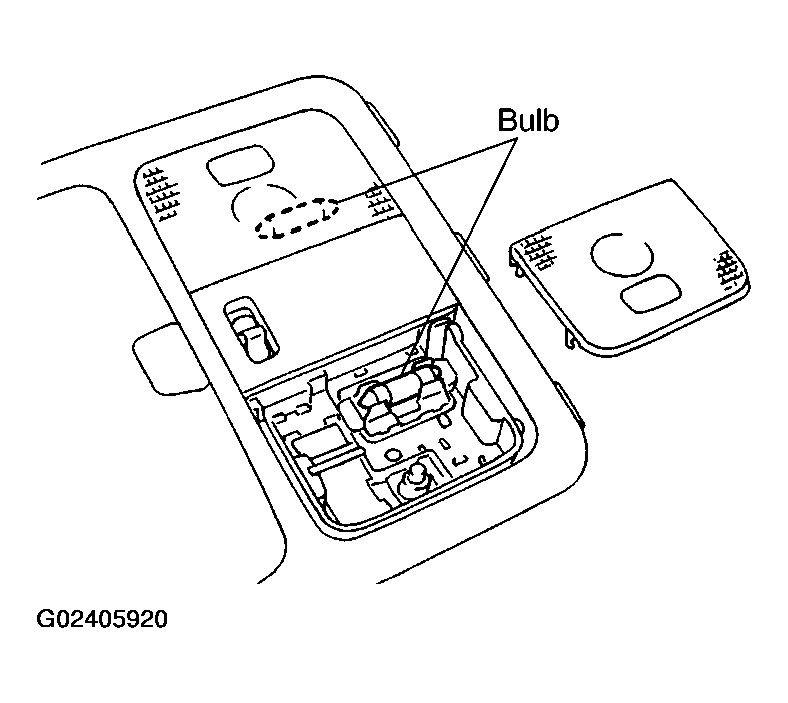 Bulb

G02405920