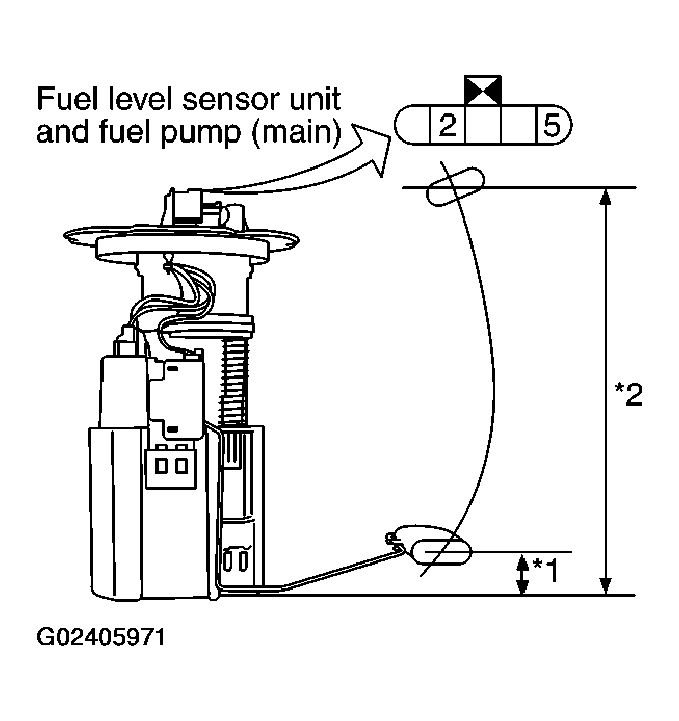 Fuel level sensor unit and fuel pump (main)

2
5

*2

*1

G02405971