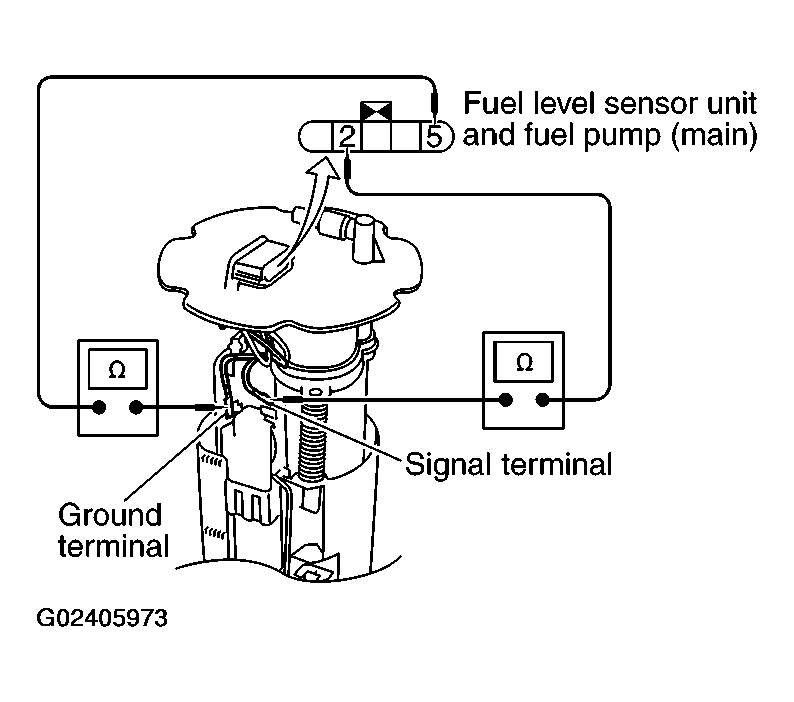 2
5
Fuel level sensor unit and fuel pump (main)

Ω

Ω

Signal terminal

Ground terminal

G02405973