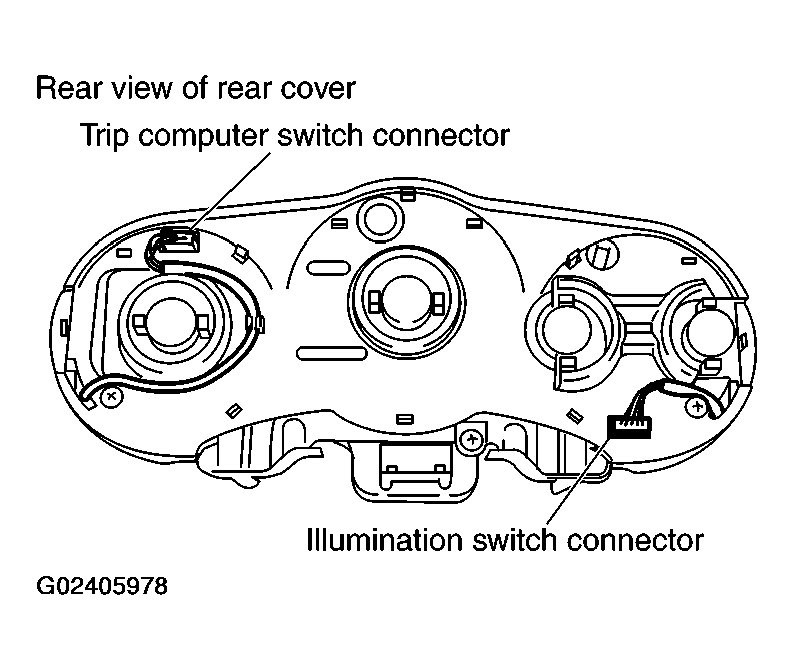 Rear view of rear cover
Trip computer switch connector
Illumination switch connector
G02405978