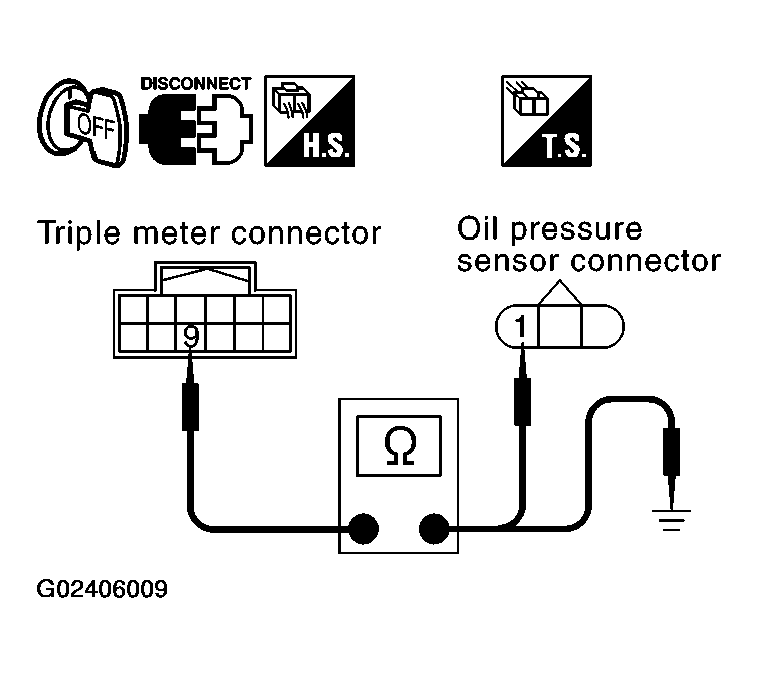 OFF
DISCONNECT
H.S.
T.S.

Triple meter connector
9

Oil pressure sensor connector
1

Ω

G02406009