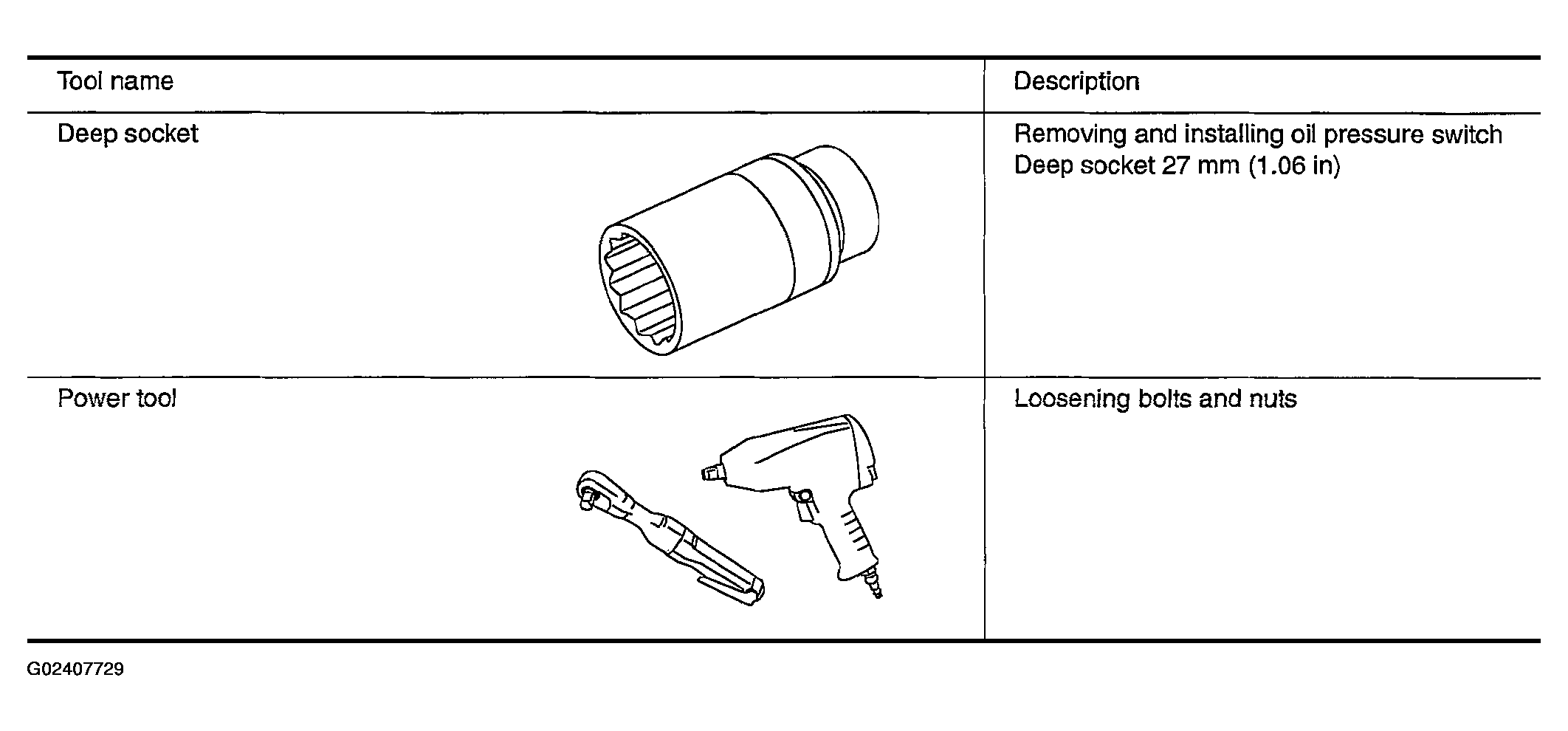 | Tool name | Description |
|---|---|
| Deep socket | Removing and installing oil pressure switch Deep socket 27 mm (1.06 in) |
| Power tool | Loosening bolts and nuts |

G02407729