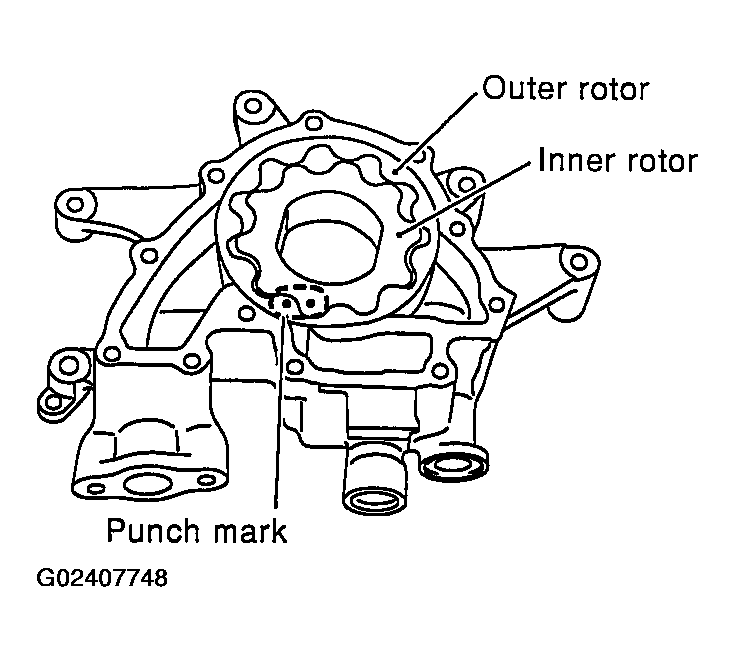 Outer rotor
Inner rotor
Punch mark
G02407748