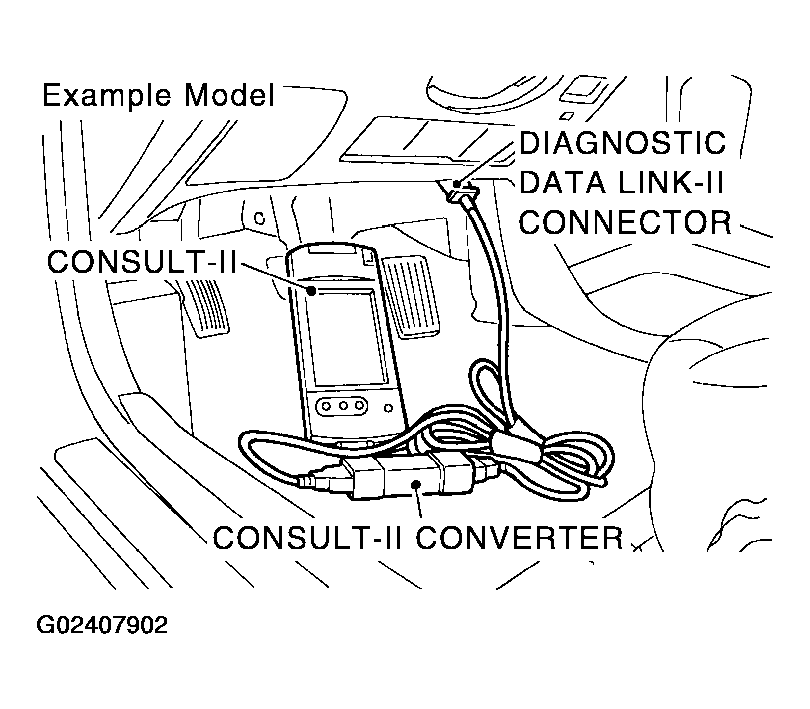 Example Model

DIAGNOSTIC DATA LINK-II CONNECTOR

CONSULT-II

CONSULT-II CONVERTER

G02407902