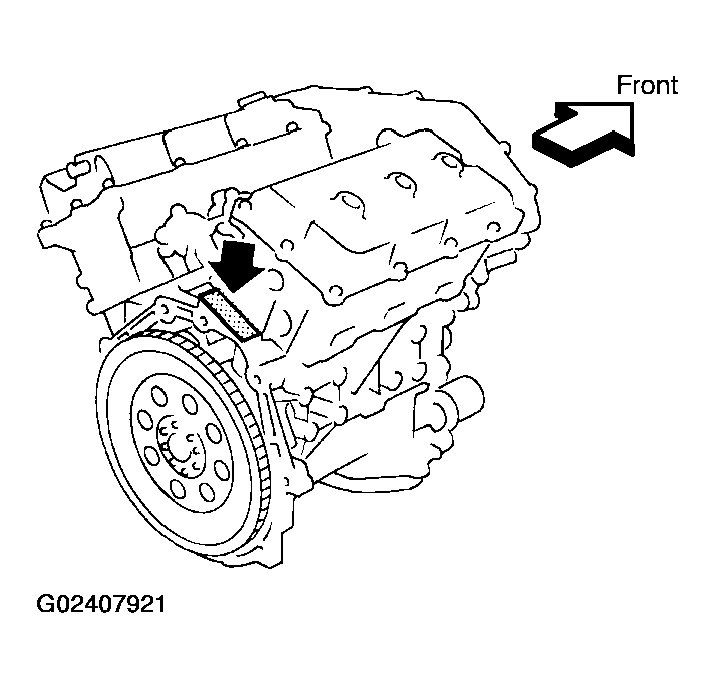 Front

G02407921