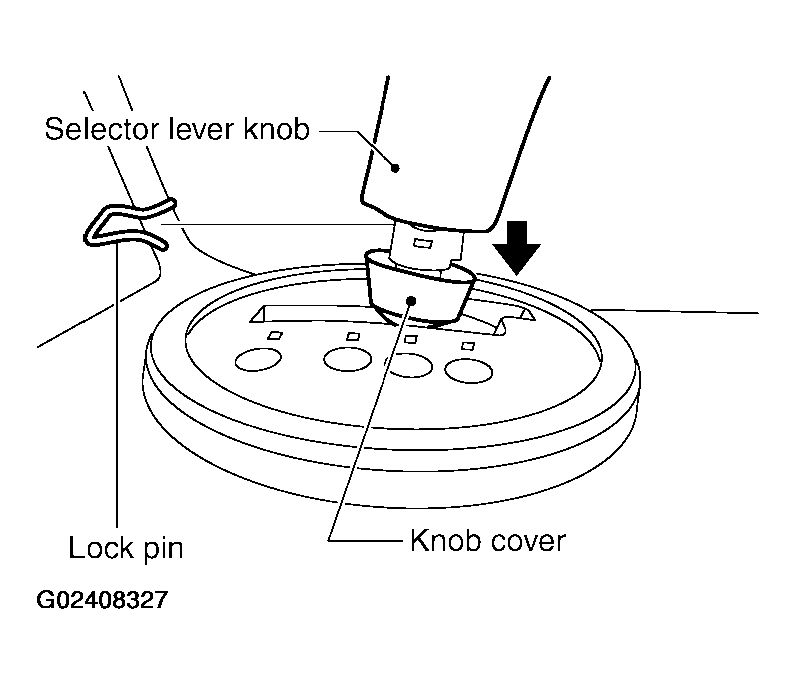 Selector lever knob

Lock pin

Knob cover

G02408327