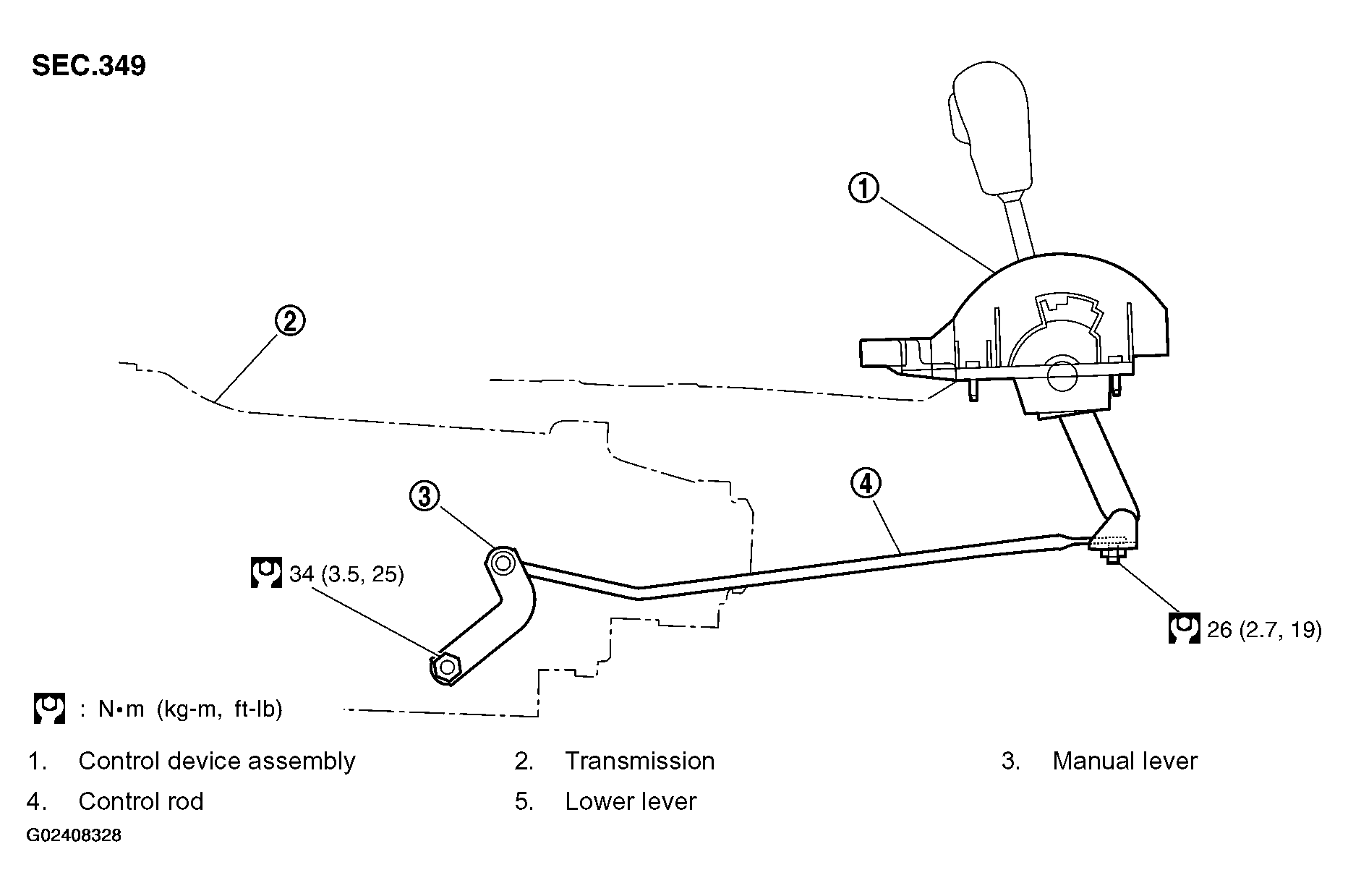 SEC.349

1

2

3

4

34 (3.5, 25)

26 (2.7, 19)

: N•m (kg-m, ft-lb)

1. Control device assembly
2. Transmission
3. Manual lever
4. Control rod
5. Lower lever

G02408328