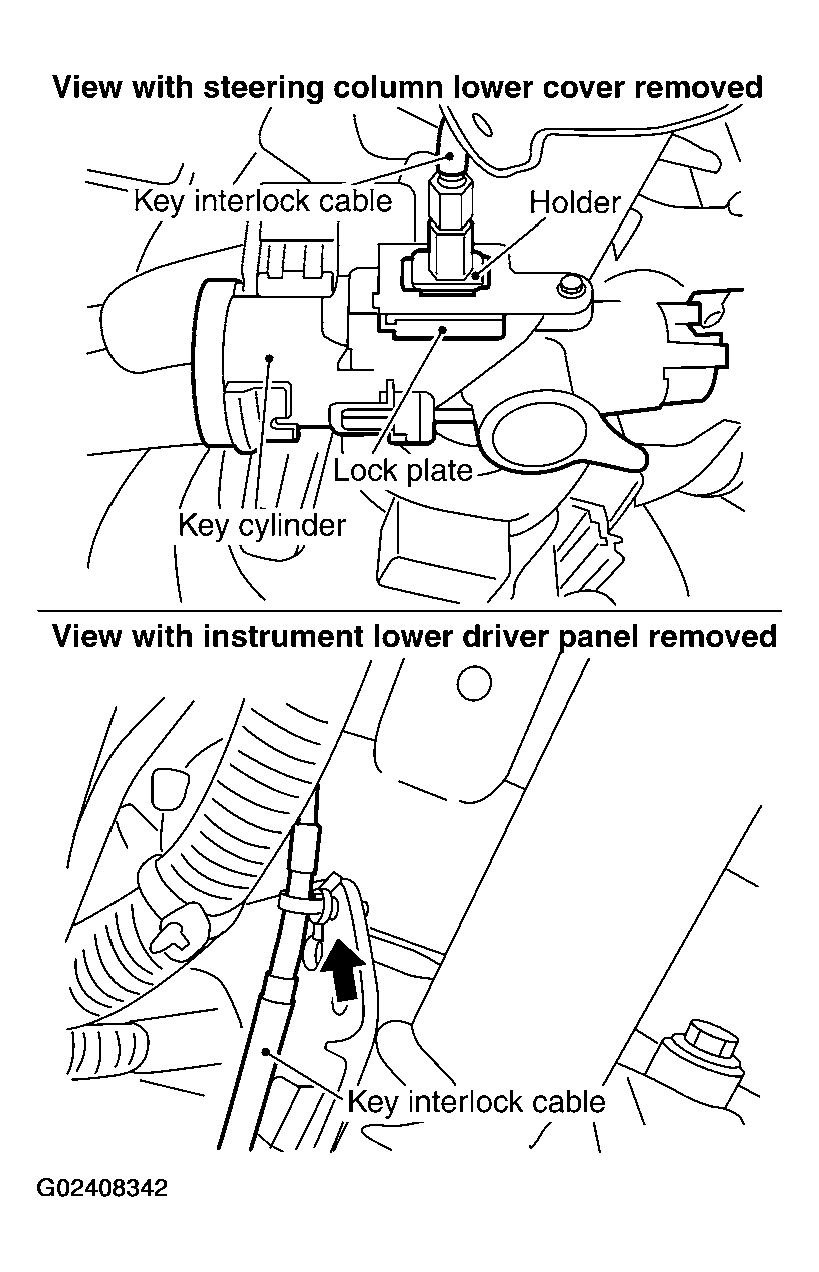 View with steering column lower cover removed

Key interlock cable

Holder

Lock plate

Key cylinder

View with instrument lower driver panel removed

Key interlock cable

G02408342