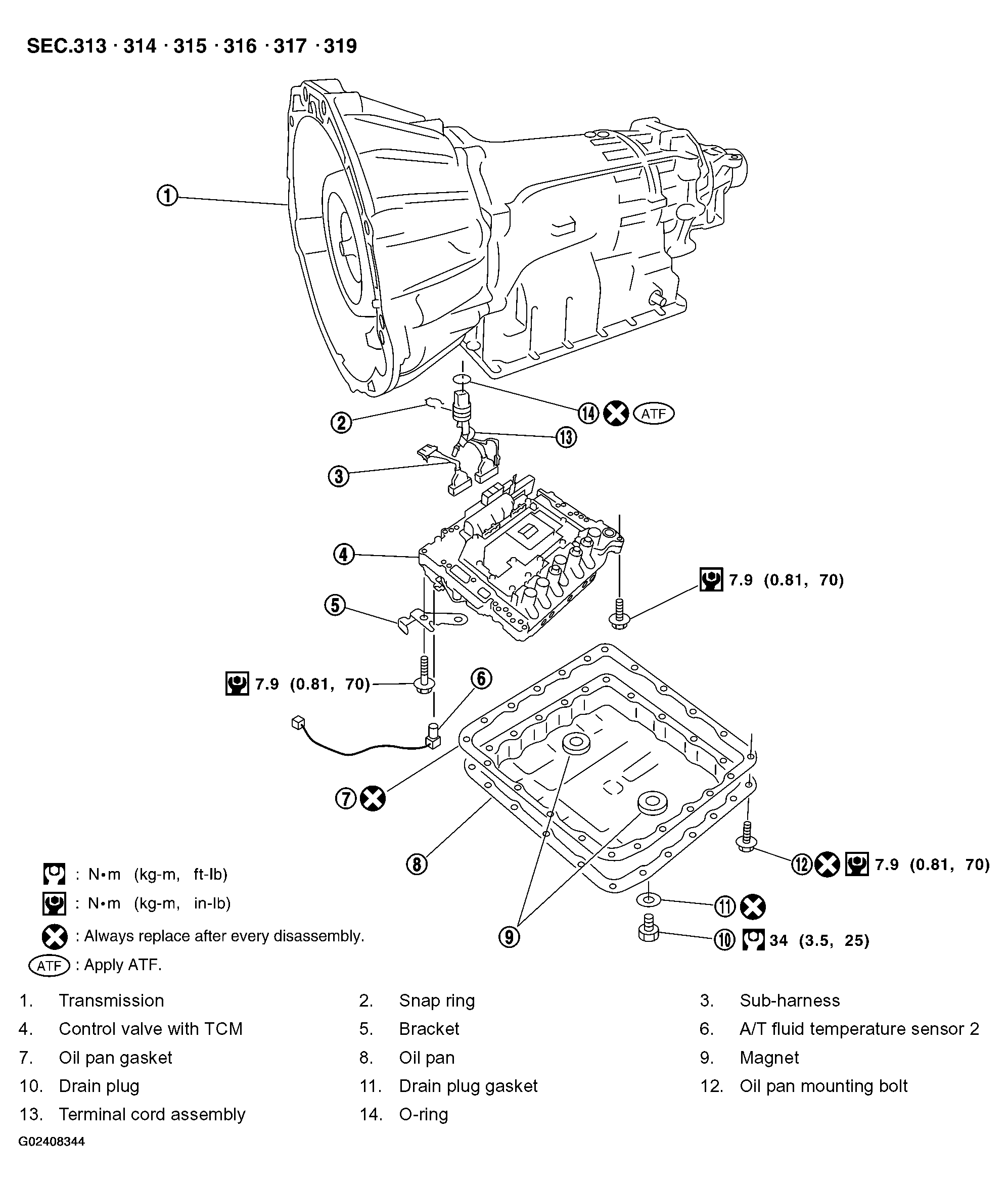 SEC.313 · 314 · 315 · 316 · 317 · 319

1

2

14 ATF

13

3

4

7.9 (0.81, 70)

5

7.9 (0.81, 70)

6

7

8

12 7.9 (0.81, 70)

11

9

10 34 (3.5, 25)

: N•m (kg-m, ft-lb)

: N•m (kg-m, in-lb)

: Always replace after every disassembly.

ATF : Apply ATF.

1. Transmission
2. Snap ring
3. Sub-harness
4. Control valve with TCM
5. Bracket
6. A/T fluid temperature sensor 2
7. Oil pan gasket
8. Oil pan
9. Magnet
10. Drain plug
11. Drain plug gasket
12. Oil pan mounting bolt
13. Terminal cord assembly
14. O-ring

G02408344