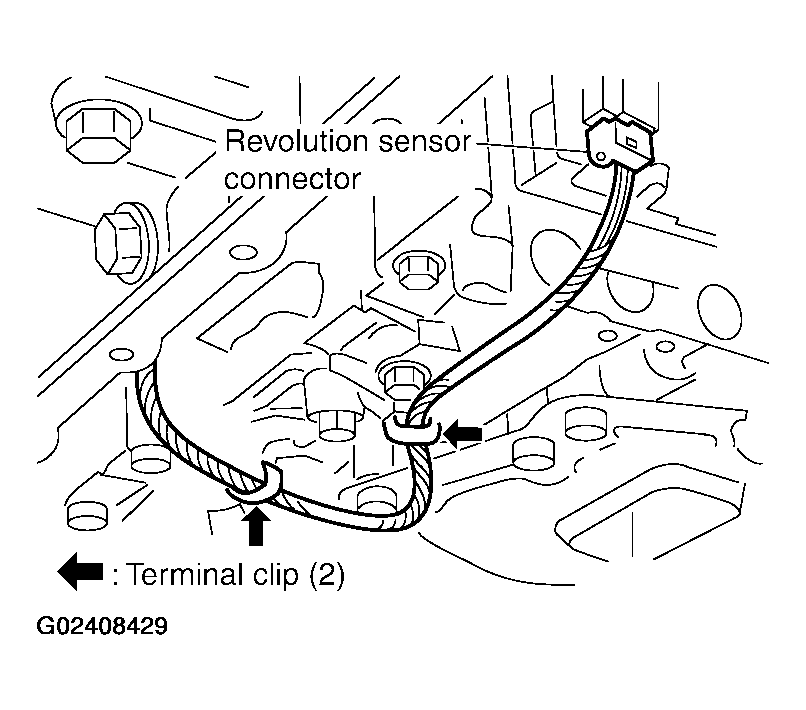 Revolution sensor connector

: Terminal clip (2)

G02408429