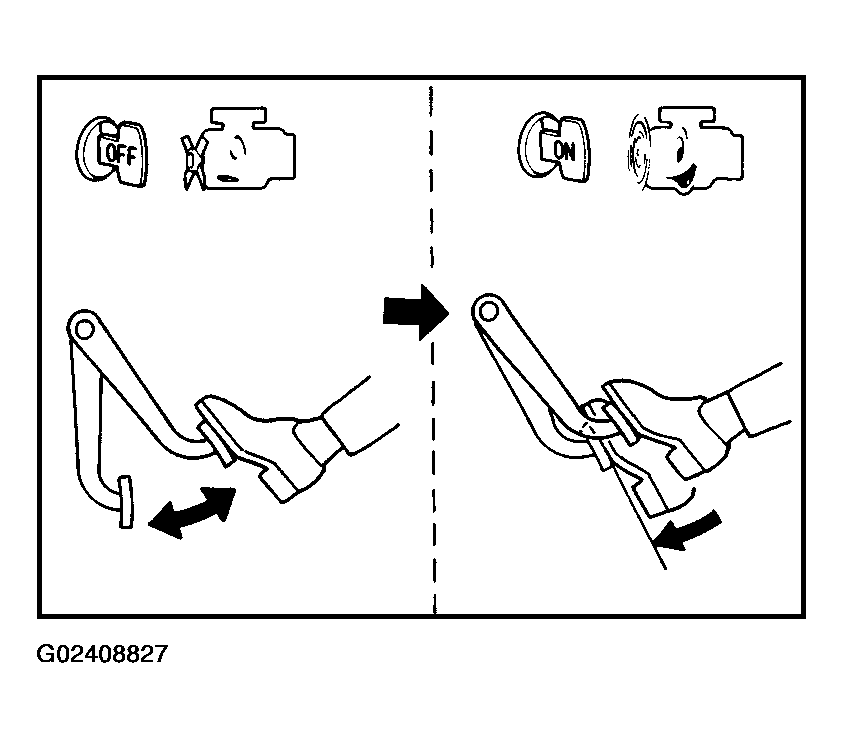 OFF

ON

G02408827