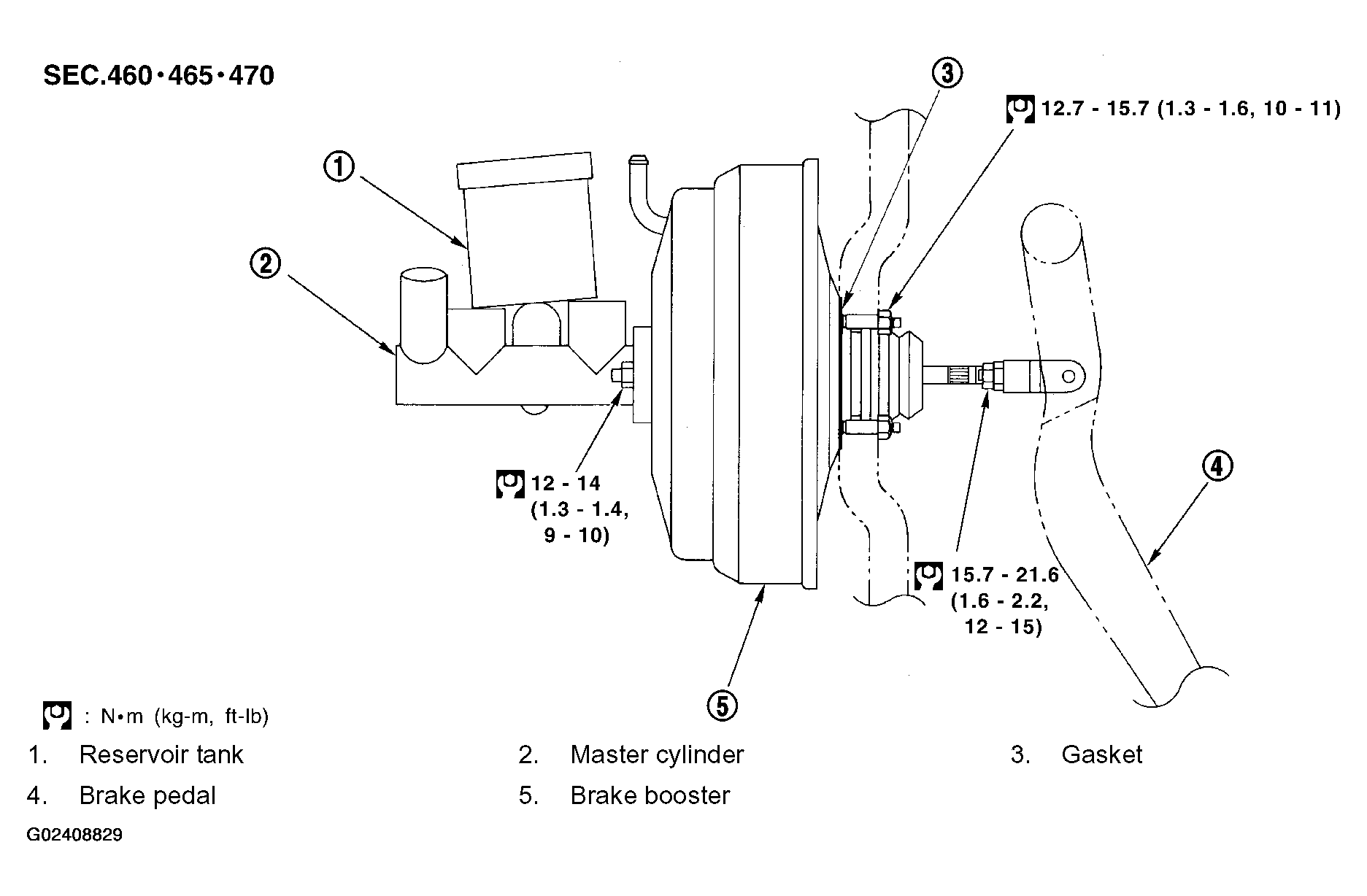 SEC.460•465•470

3

12.7 - 15.7 (1.3 - 1.6, 10 - 11)

1

2

12 - 14 (1.3 - 1.4, 9 - 10)

4

15.7 - 21.6 (1.6 - 2.2, 12 - 15)

5

: N•m (kg-m, ft-lb)

1. Reservoir tank
2. Master cylinder
3. Gasket
4. Brake pedal
5. Brake booster

G02408829