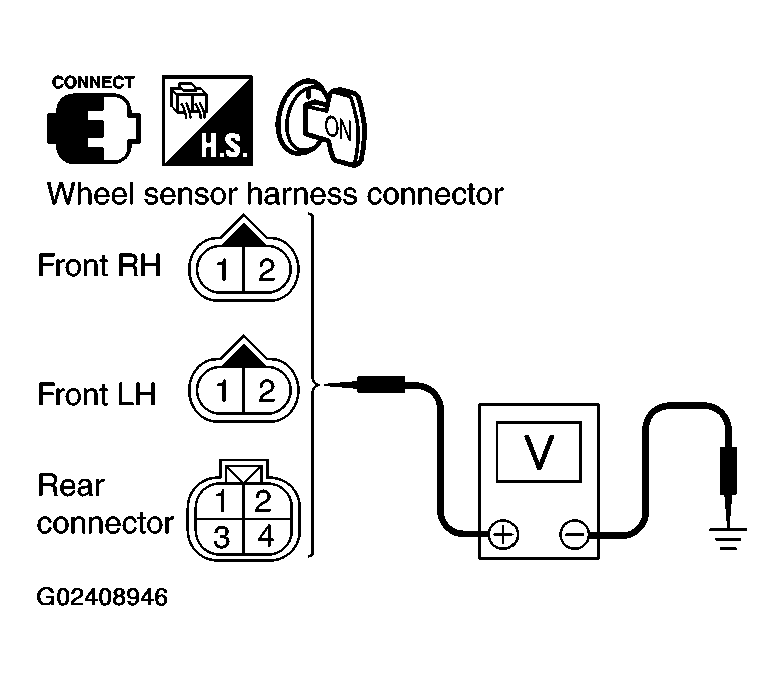 CONNECT
H.S.
ON
Wheel sensor harness connector
Front RH
1 2
Front LH
1 2
Rear connector
1 2
3 4
V
+
−
G02408946