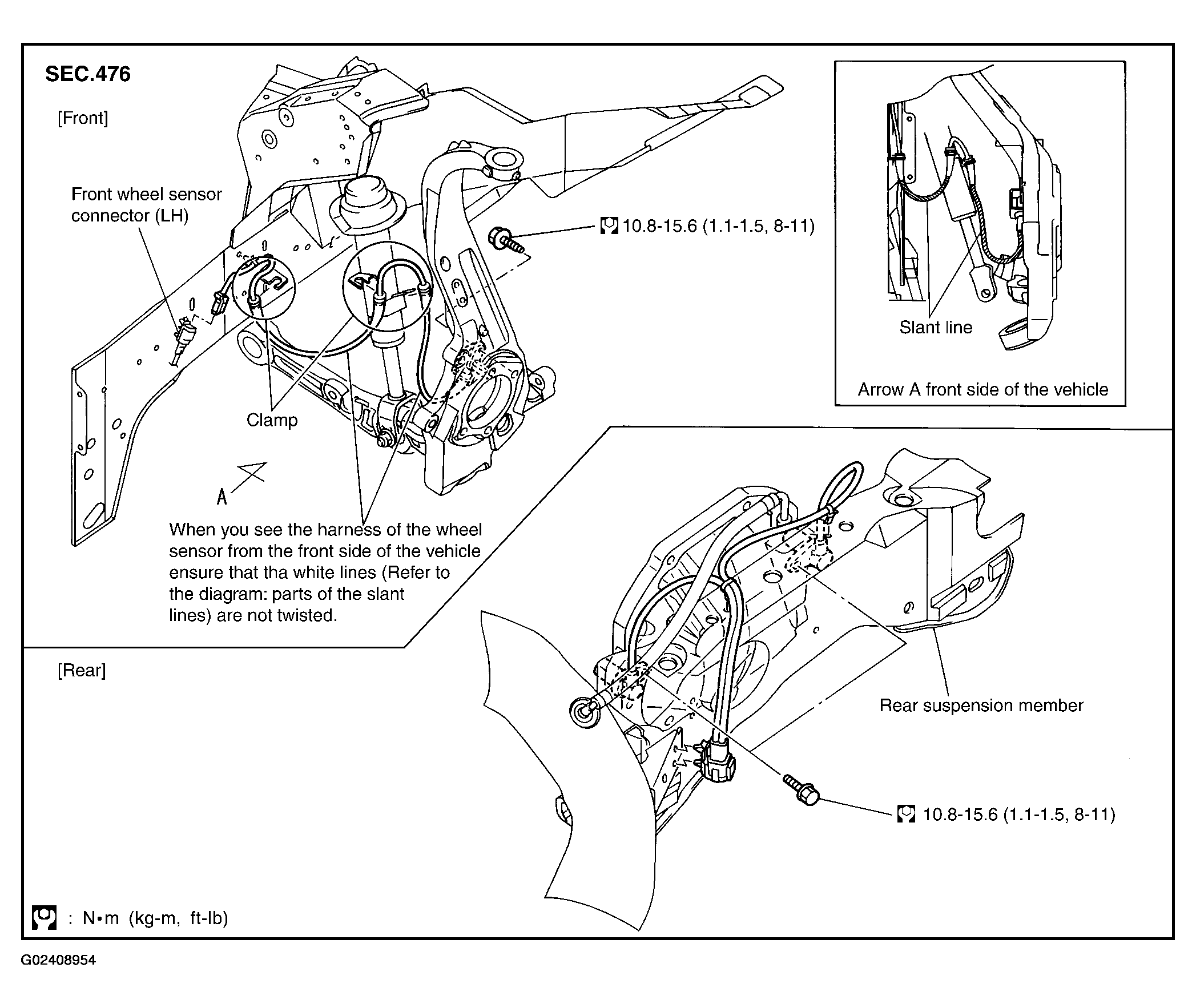 SEC.476

[Front]

Front wheel sensor connector (LH)

10.8-15.6 (1.1-1.5, 8-11)

Slant line

Arrow A front side of the vehicle

Clamp

A

When you see the harness of the wheel sensor from the front side of the vehicle ensure that tha white lines (Refer to the diagram: parts of the slant lines) are not twisted.

[Rear]

Rear suspension member

10.8-15.6 (1.1-1.5, 8-11)

: N•m (kg-m, ft-lb)

G02408954