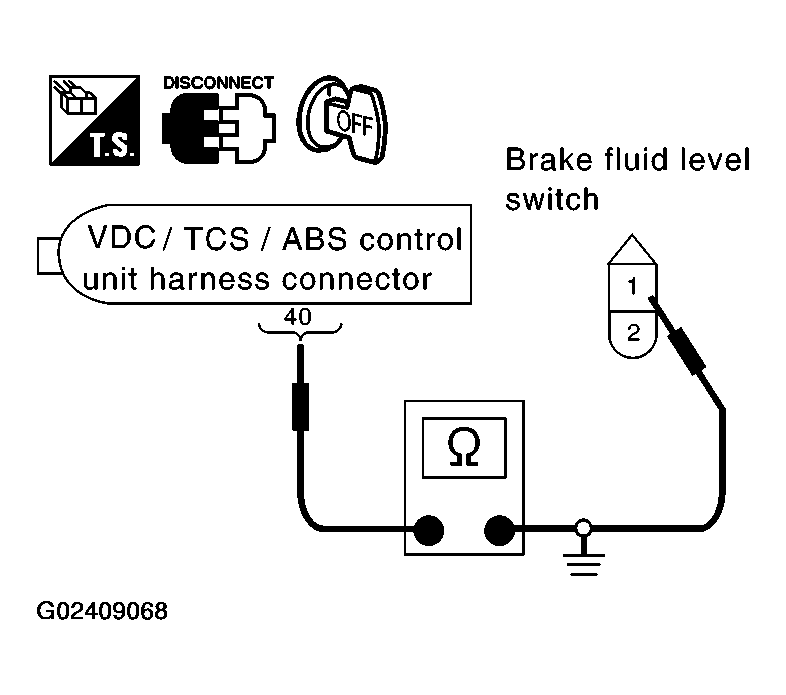 T.S.
DISCONNECT
OFF

Brake fluid level switch

VDC / TCS / ABS control unit harness connector

40

1
2

Ω

G02409068