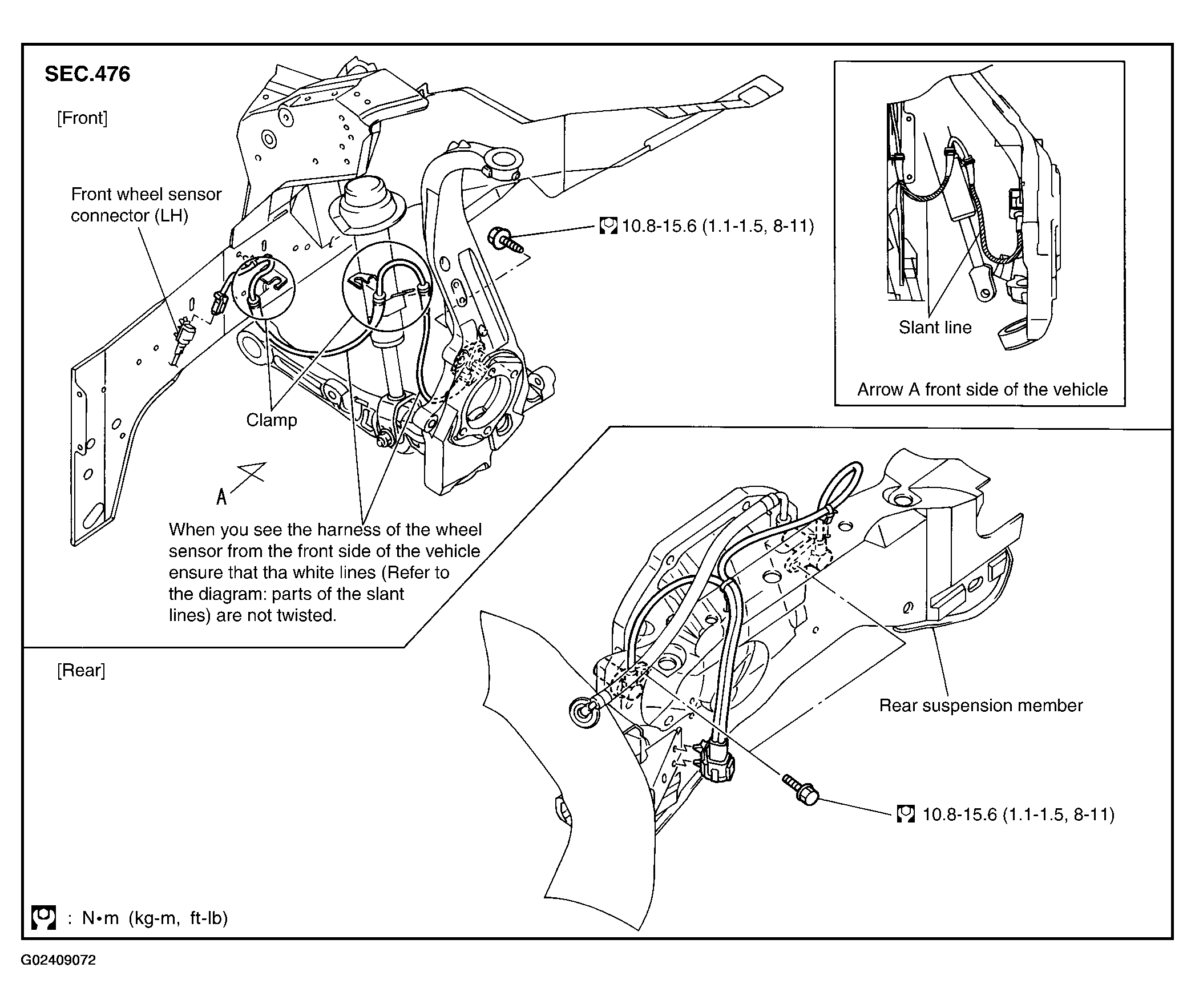 SEC.476

[Front]

Front wheel sensor connector (LH)

10.8-15.6 (1.1-1.5, 8-11)

Slant line

Arrow A front side of the vehicle

Clamp

A

When you see the harness of the wheel sensor from the front side of the vehicle ensure that tha white lines (Refer to the diagram: parts of the slant lines) are not twisted.

[Rear]

Rear suspension member

10.8-15.6 (1.1-1.5, 8-11)

: N•m (kg-m, ft-lb)

G02409072