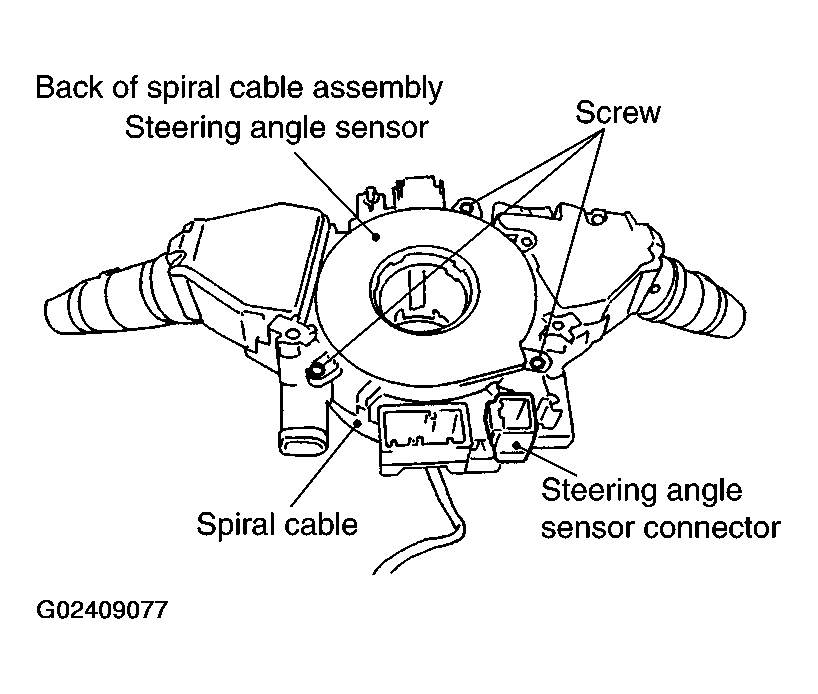 Back of spiral cable assembly
Steering angle sensor

Screw

Spiral cable

Steering angle sensor connector

G02409077