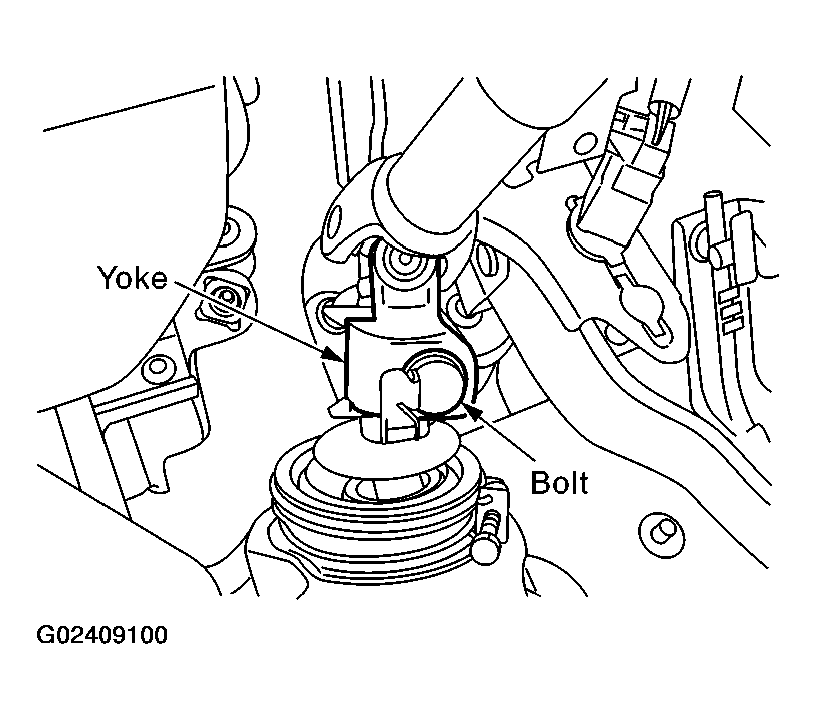 Yoke

Bolt

G02409100