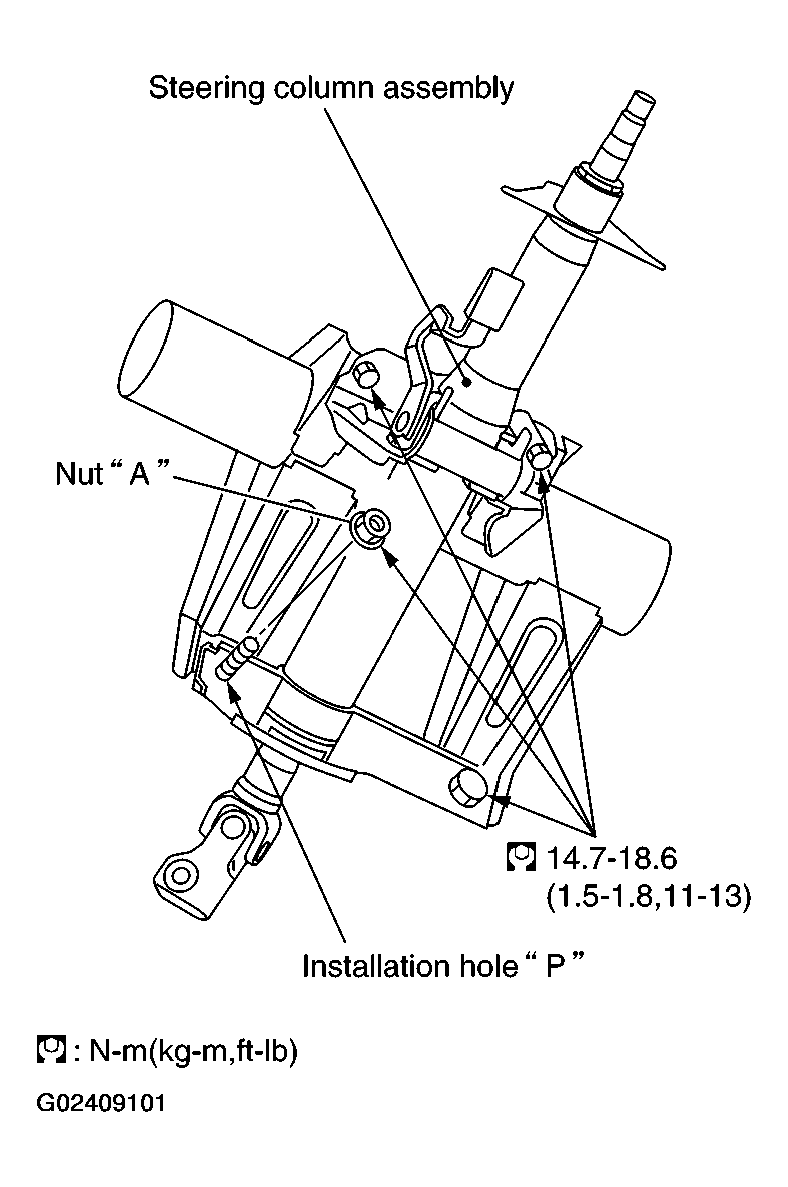 Steering column assembly

Nut " A "

14.7-18.6 (1.5-1.8,11-13)

Installation hole " P "

: N-m(kg-m,ft-lb)

G02409101