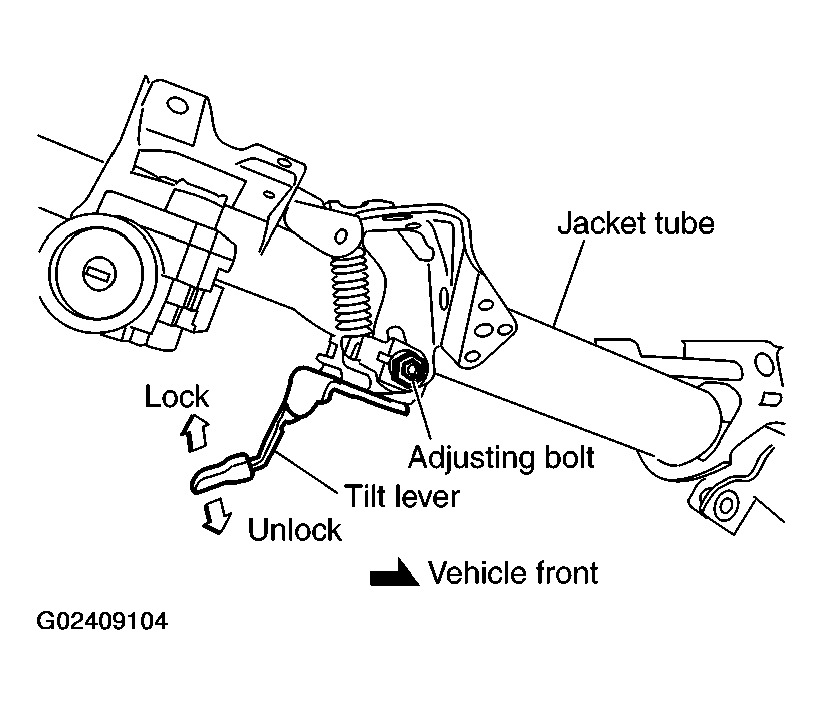 Jacket tube
Lock
Adjusting bolt
Tilt lever
Unlock
Vehicle front
G02409104