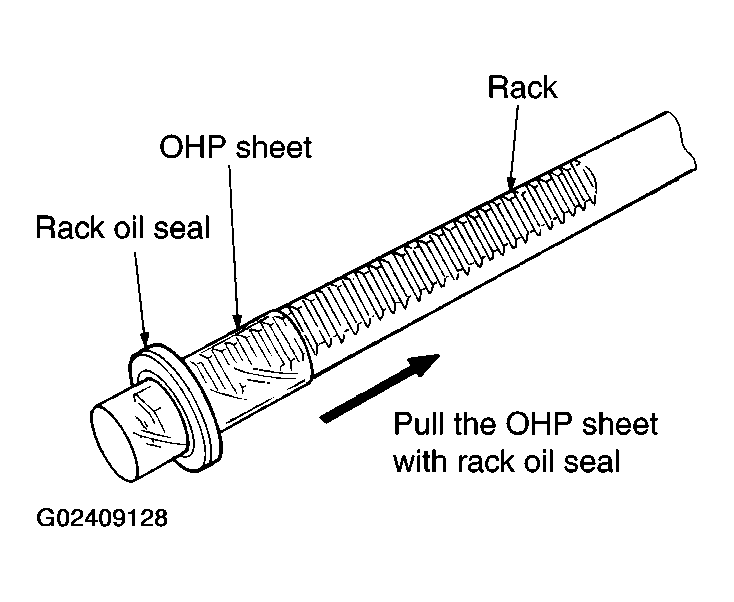 Rack

OHP sheet

Rack oil seal

Pull the OHP sheet with rack oil seal

G02409128