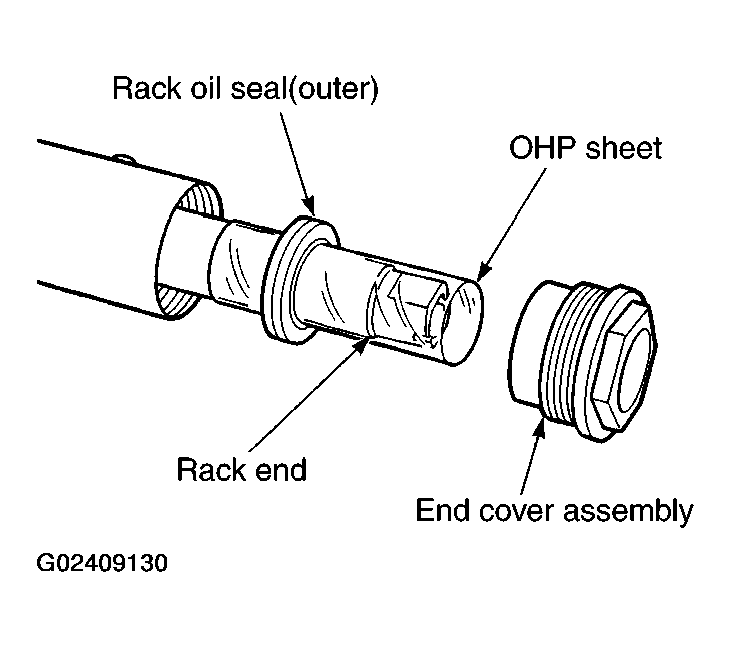 Rack oil seal(outer)

OHP sheet

Rack end

End cover assembly

G02409130