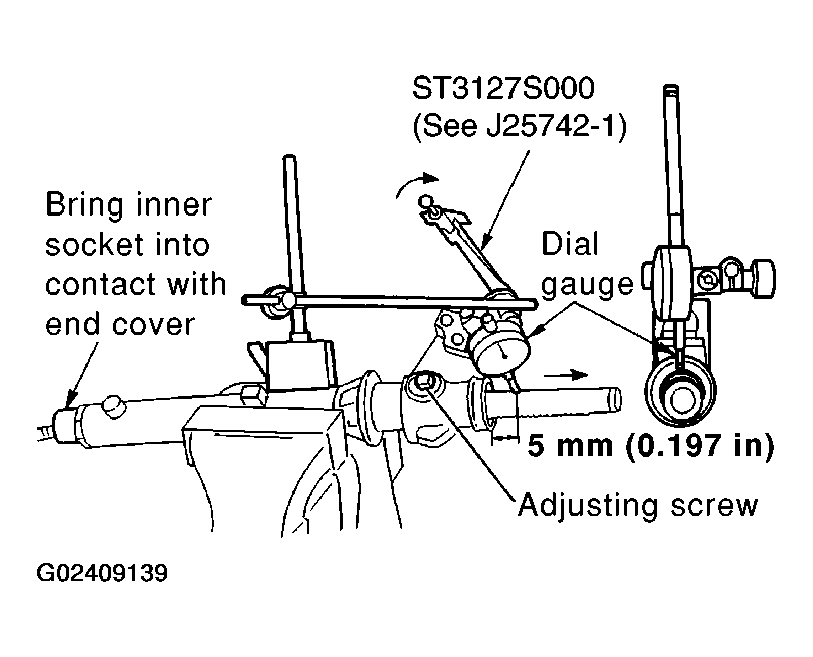 ST3127S000
(See J25742-1)

Bring inner socket into contact with end cover

Dial gauge

5 mm (0.197 in)

Adjusting screw

G02409139