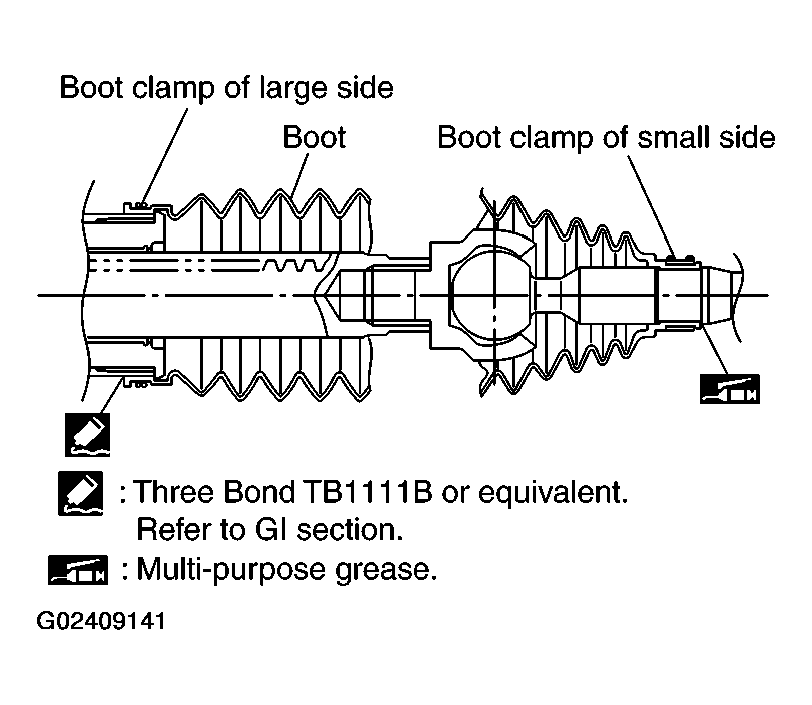 Boot clamp of large side

Boot

Boot clamp of small side

: Three Bond TB1111B or equivalent.
Refer to GI section.

: Multi-purpose grease.

G02409141