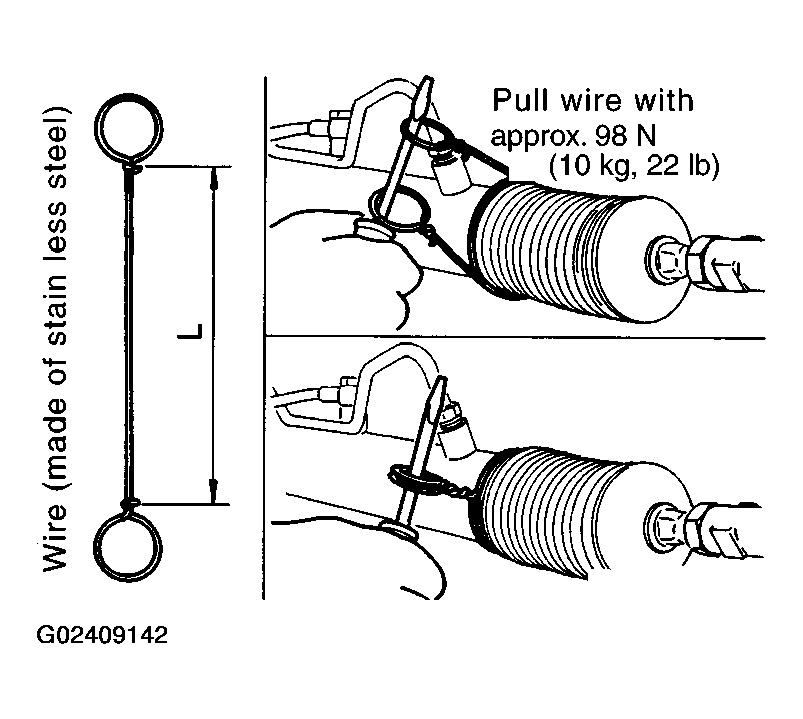 Wire (made of stain less steel)

L

Pull wire with approx. 98 N (10 kg, 22 lb)

G02409142