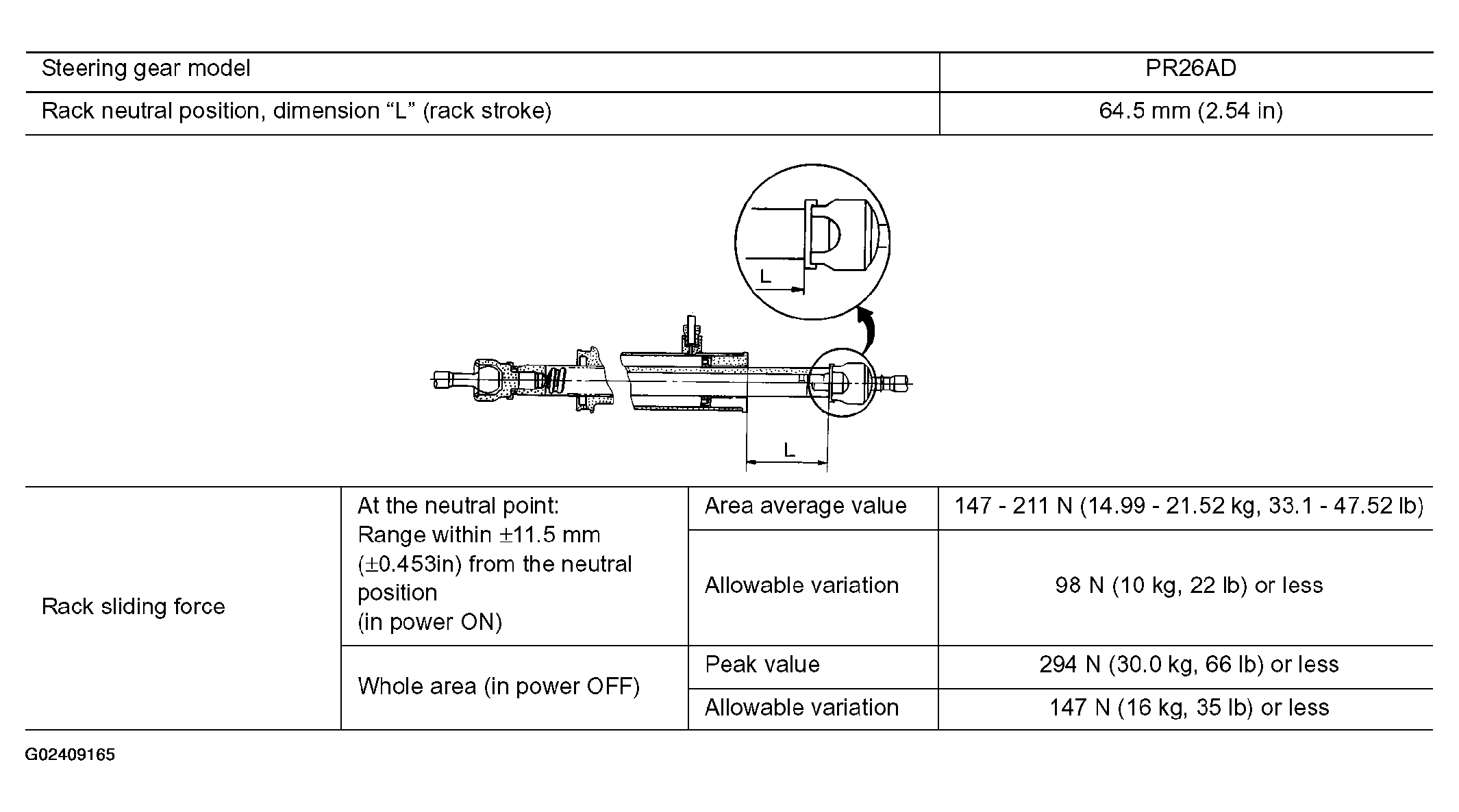 | Steering gear model | PR26AD |
|---|---|
| Rack neutral position, dimension “L” (rack stroke) | 64.5 mm (2.54 in) |

L

L

| Rack sliding force | At the neutral point: Range within ±11.5 mm (±0.453in) from the neutral position (in power ON) | Area average value | 147 - 211 N (14.99 - 21.52 kg, 33.1 - 47.52 lb) |
|---|---|---|---|
| | | Allowable variation | 98 N (10 kg, 22 lb) or less |
| | Whole area (in power OFF) | Peak value | 294 N (30.0 kg, 66 lb) or less |
| | | Allowable variation | 147 N (16 kg, 35 lb) or less |

G02409165