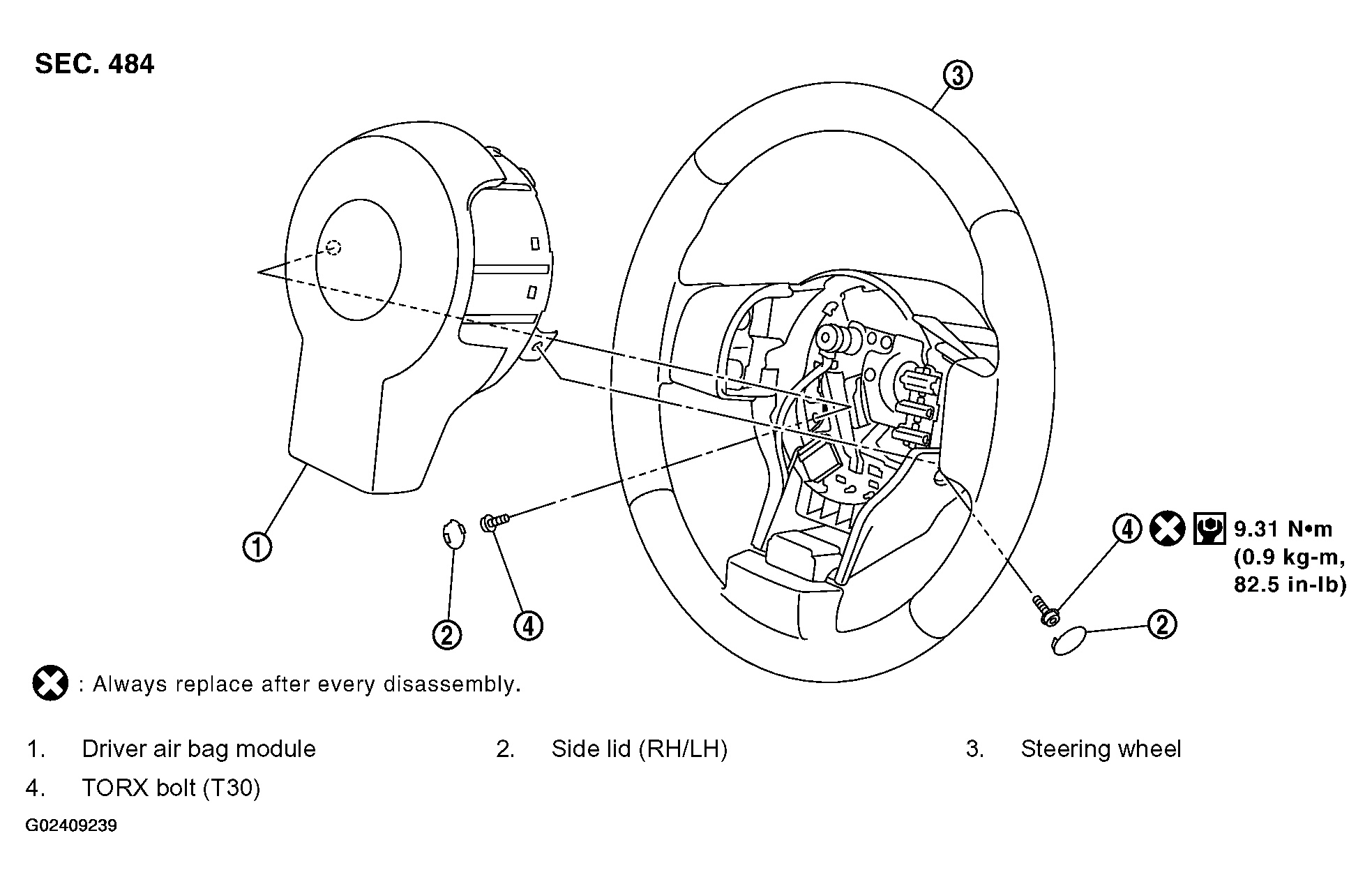 SEC. 484

3

1

2

4

4

9.31 N•m (0.9 kg-m, 82.5 in-lb)

2

: Always replace after every disassembly.

1. Driver air bag module
2. Side lid (RH/LH)
3. Steering wheel
4. TORX bolt (T30)

G02409239