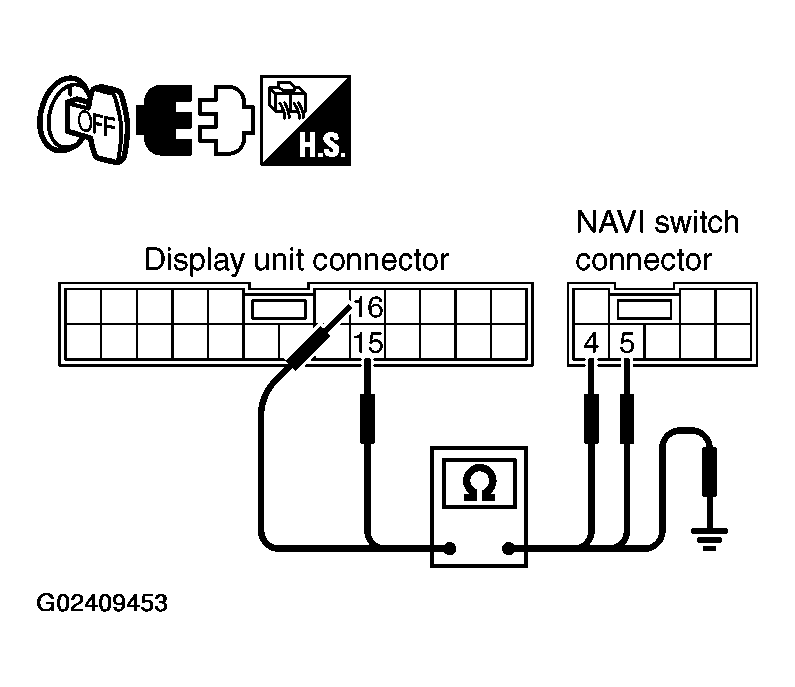 OFF

H.S.

Display unit connector

NAVI switch connector

16

15

4

5

Ω

G02409453