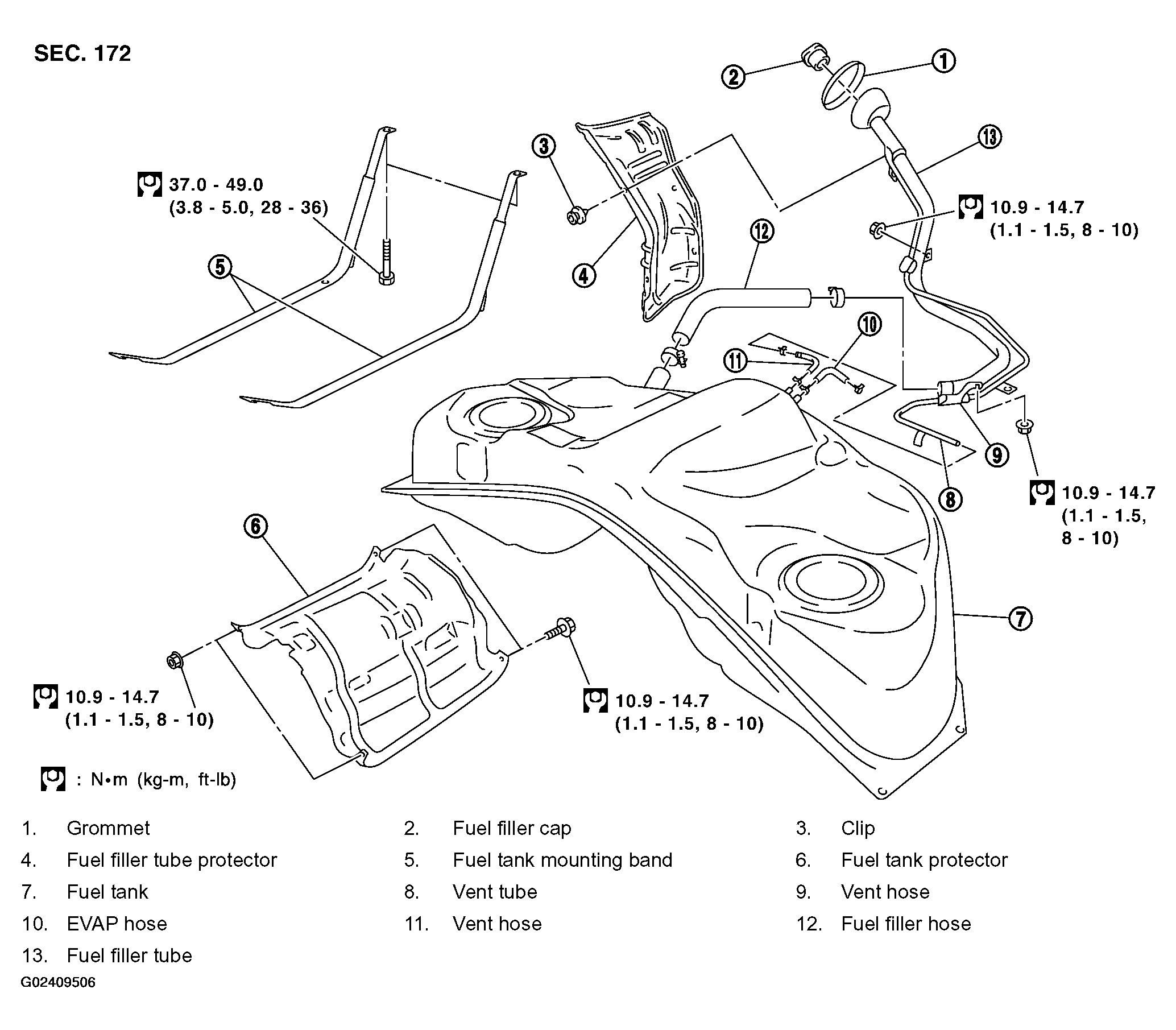 SEC. 172

2

1

13

3

37.0 - 49.0
(3.8 - 5.0, 28 - 36)

10.9 - 14.7
(1.1 - 1.5, 8 - 10)

12

5

4

10

11

9

8

10.9 - 14.7
(1.1 - 1.5, 8 - 10)

6

7

10.9 - 14.7
(1.1 - 1.5, 8 - 10)

10.9 - 14.7
(1.1 - 1.5, 8 - 10)

: N•m (kg-m, ft-lb)

1. Grommet
2. Fuel filler cap
3. Clip
4. Fuel filler tube protector
5. Fuel tank mounting band
6. Fuel tank protector
7. Fuel tank
8. Vent tube
9. Vent hose
10. EVAP hose
11. Vent hose
12. Fuel filler hose
13. Fuel filler tube

G02409506