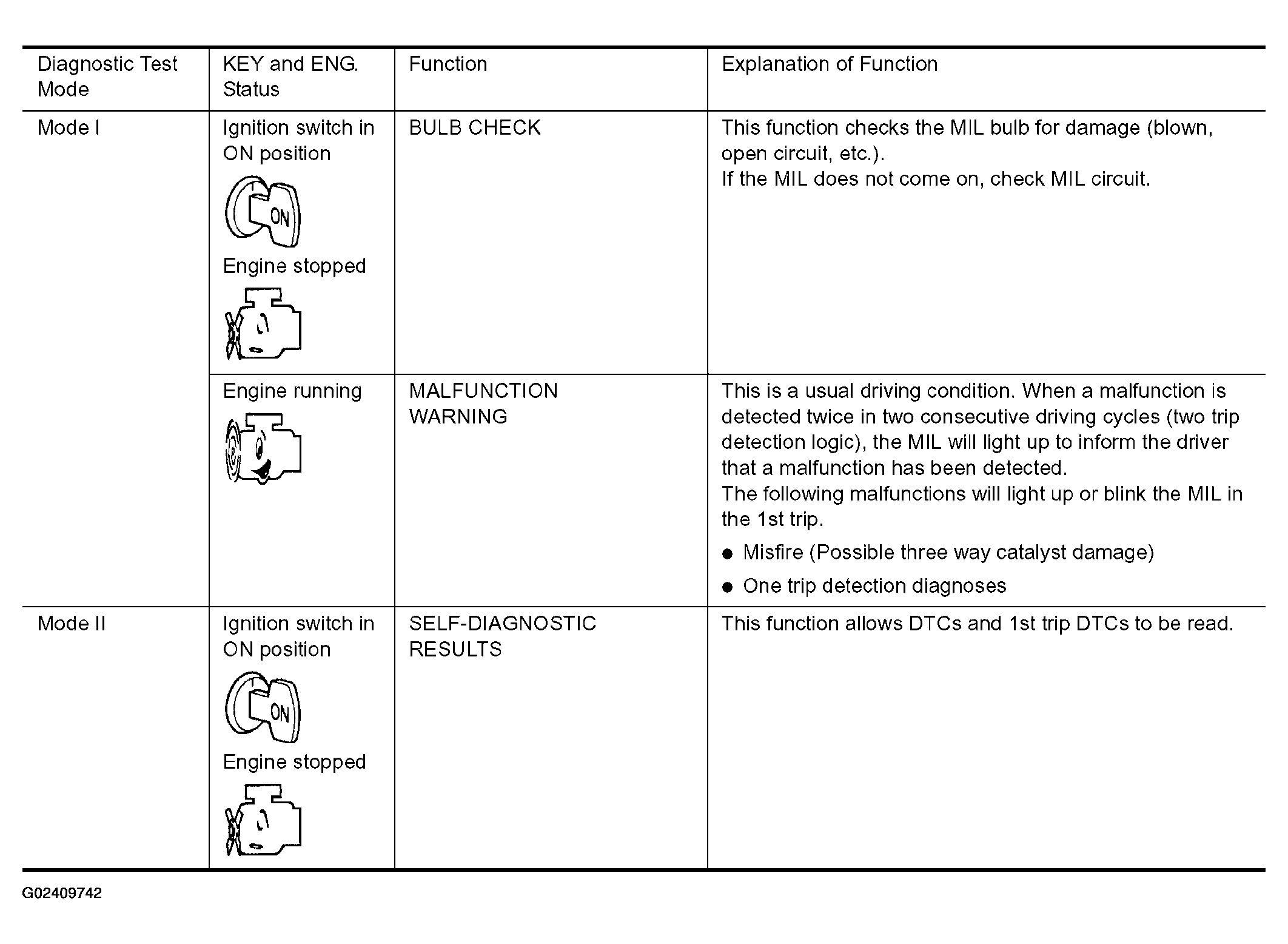 | Diagnostic Test Mode | KEY and ENG. Status | Function | Explanation of Function |
|---|---|---|---|
| Mode I | Ignition switch in ON position ON Engine stopped | BULB CHECK | This function checks the MIL bulb for damage (blown, open circuit, etc.). If the MIL does not come on, check MIL circuit. |
| | Engine running | MALFUNCTION WARNING | This is a usual driving condition. When a malfunction is detected twice in two consecutive driving cycles (two trip detection logic), the MIL will light up to inform the driver that a malfunction has been detected. The following malfunctions will light up or blink the MIL in the 1st trip. ● Misfire (Possible three way catalyst damage) ● One trip detection diagnoses |
| Mode II | Ignition switch in ON position ON Engine stopped | SELF-DIAGNOSTIC RESULTS | This function allows DTCs and 1st trip DTCs to be read. |

G02409742