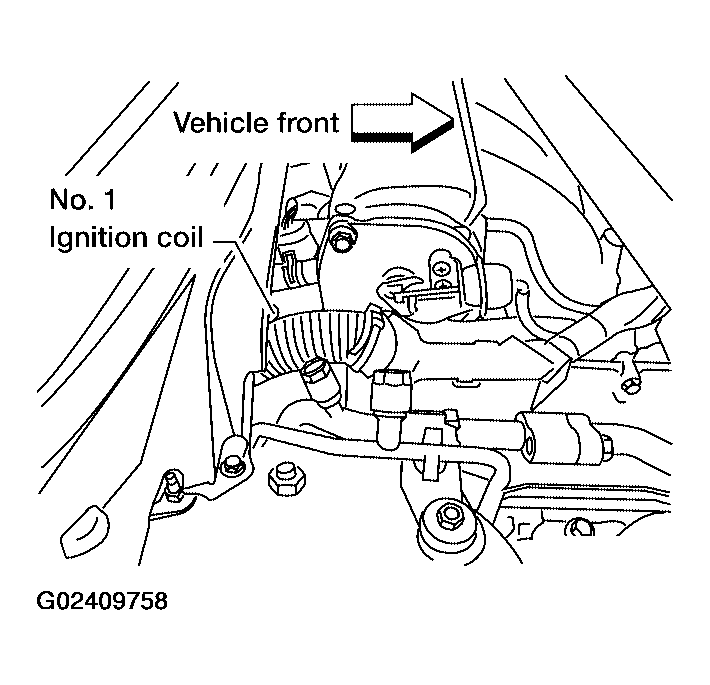 Vehicle front

No. 1
Ignition coil

G02409758