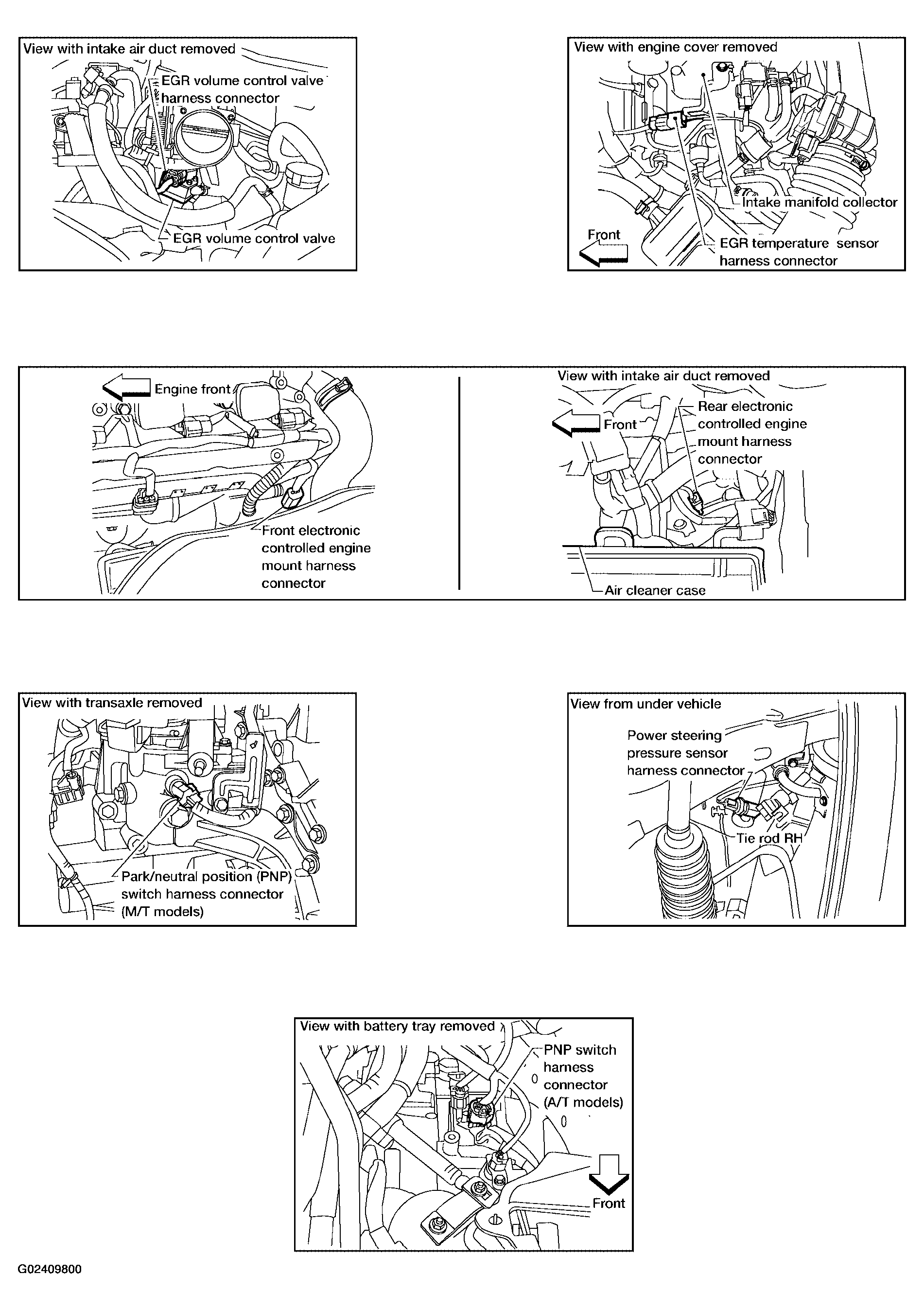 View with intake air duct removed

EGR volume control valve harness connector

EGR volume control valve

View with engine cover removed

Intake manifold collector

Front

EGR temperature sensor harness connector

Engine front

Front electronic controlled engine mount harness connector

View with intake air duct removed

Front

Rear electronic controlled engine mount harness connector

Air cleaner case

View with transaxle removed

Park/neutral position (PNP) switch harness connector (M/T models)

View from under vehicle

Power steering pressure sensor harness connector

Tie rod RH

View with battery tray removed

PNP switch harness connector (A/T models)

Front

G02409800