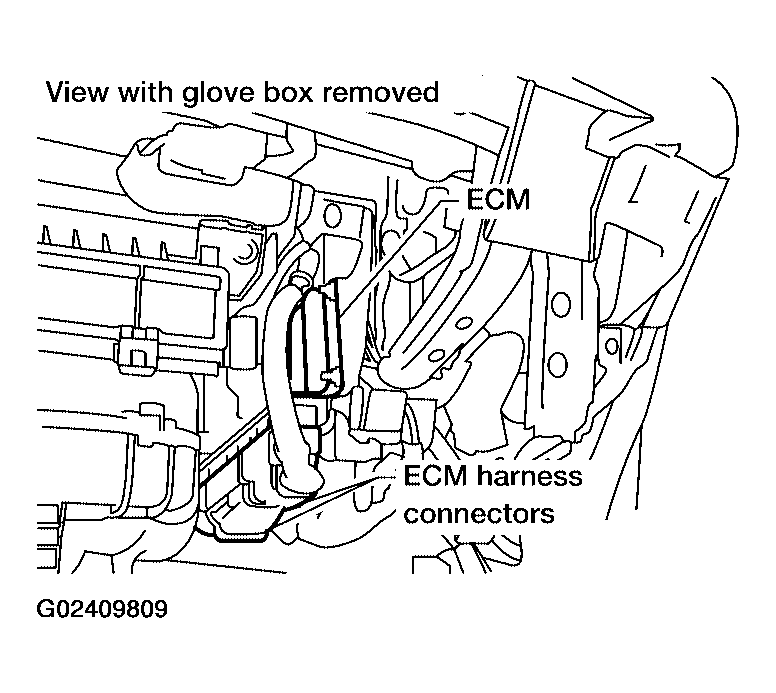 View with glove box removed

ECM

ECM harness connectors

G02409809