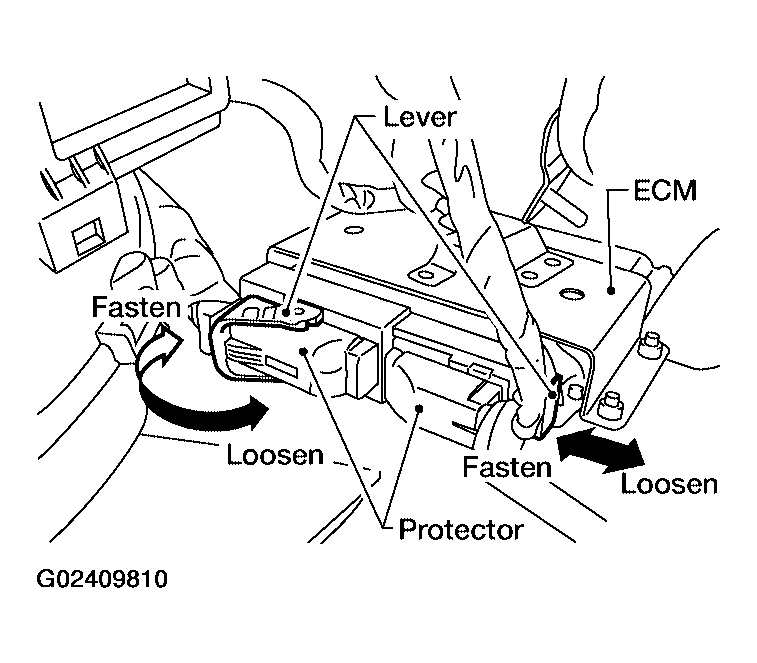 Lever
ECM
Fasten
Loosen
Fasten
Loosen
Protector
G02409810