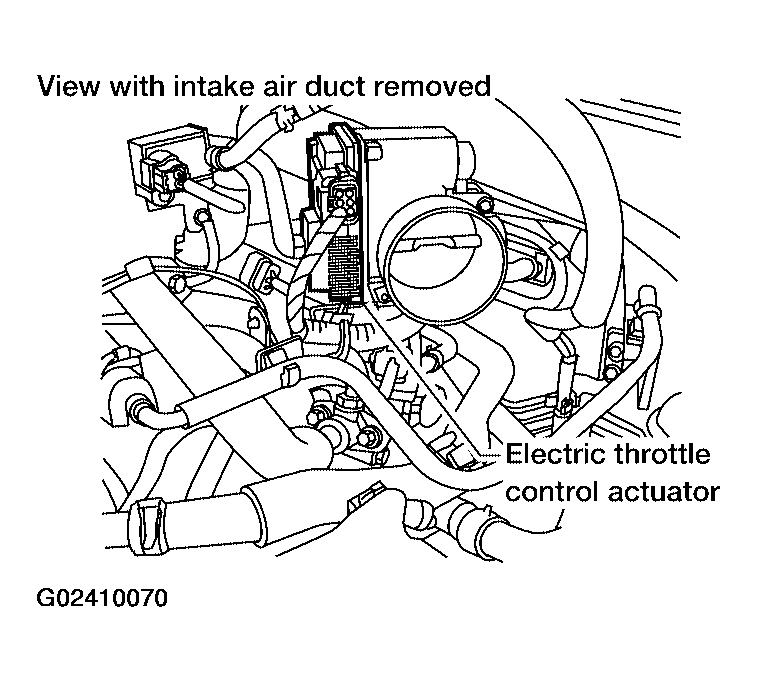 View with intake air duct removed

Electric throttle control actuator

G02410070