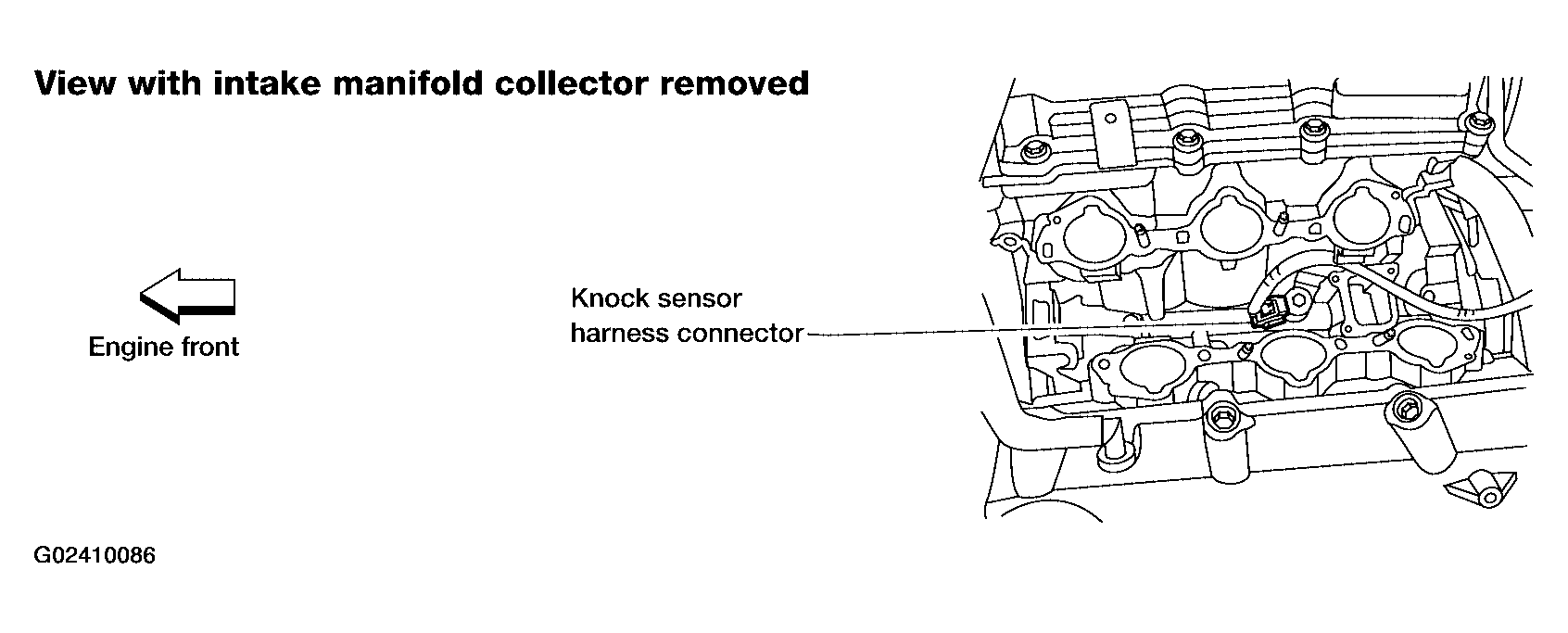 View with intake manifold collector removed

Engine front

Knock sensor harness connector

G02410086